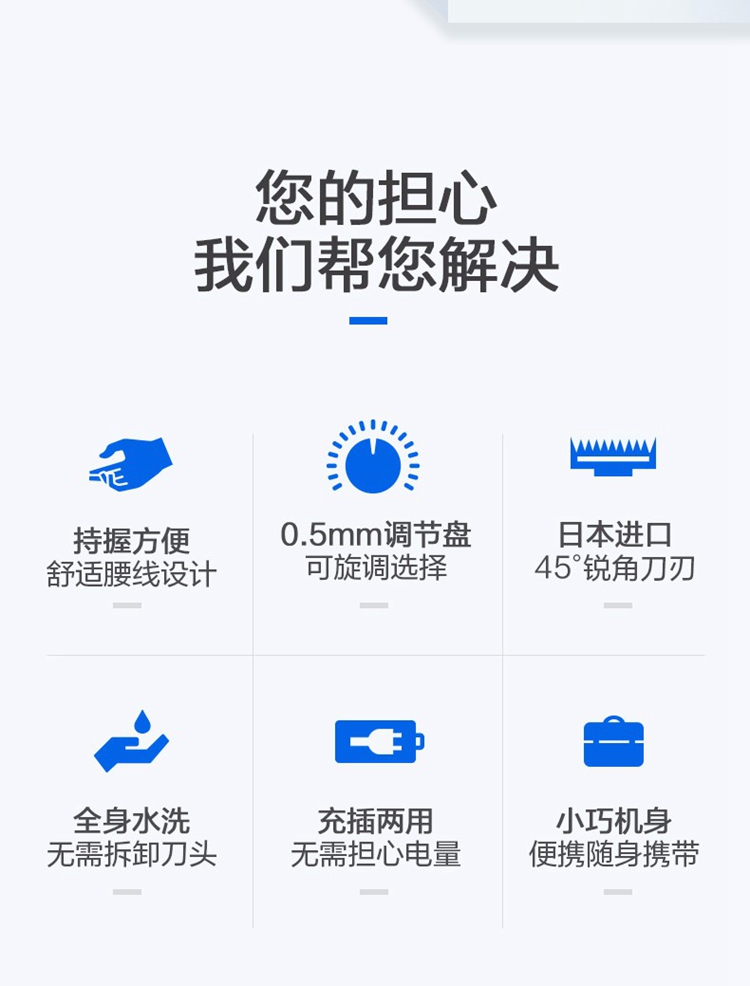 您的担心
我们帮您解决

持握方便
舒适腰线设计

0.5mm调节盘
可旋调选择

日本进口
45°锐角刀刃

全身水洗
无需拆卸刀头

充插两用
无需担心电量

小巧机身
便携随身携带