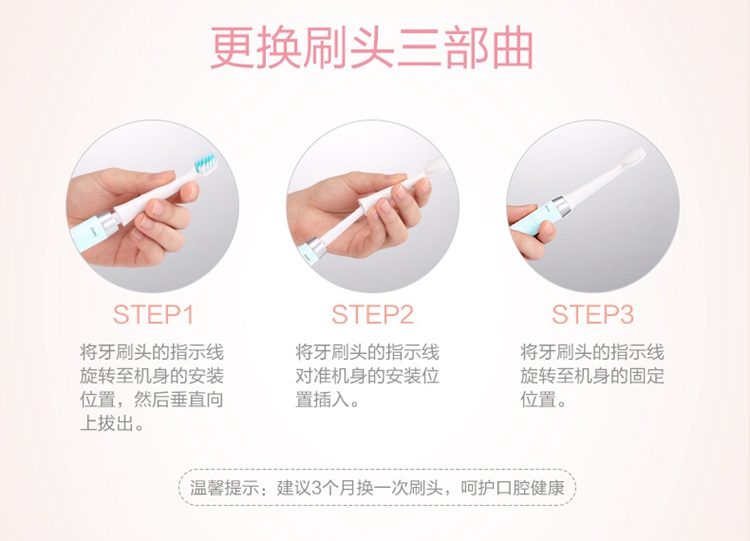 更换刷头三部曲

STEP1
将牙刷头的指示线旋转至机身的安装位置，然后垂直向上拔出。

STEP2
将牙刷头的指示线对准机身的安装位置插入。

STEP3
将牙刷头的指示线旋转至机身的固定位置。

温馨提示：建议3个月换一次刷头，呵护口腔健康