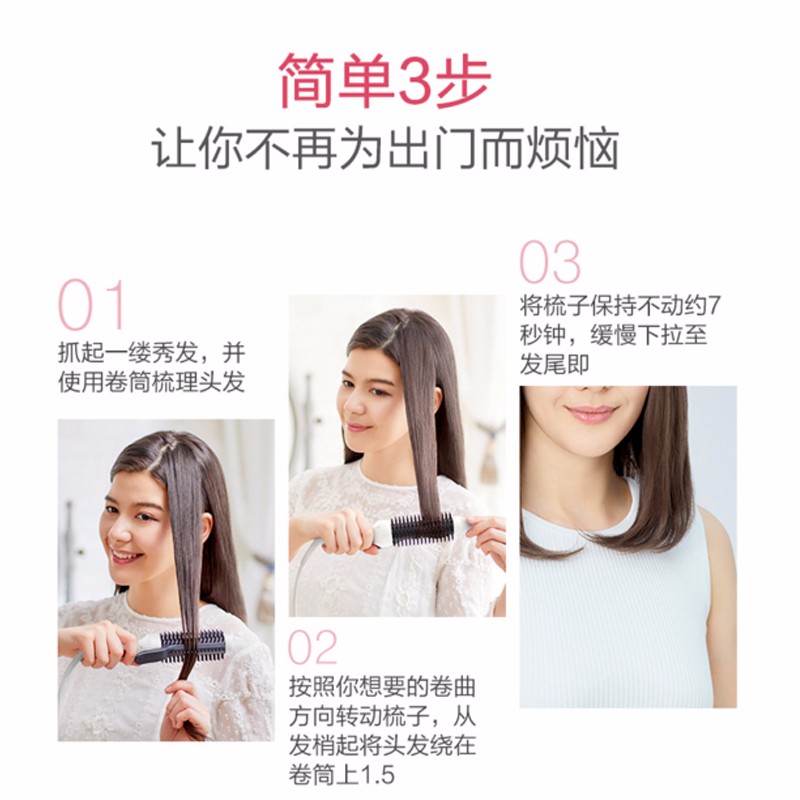 简单3步
让你不再为出门而烦恼

01
抓起一缕秀发，并使用卷筒梳理头发

02
按照你想要的卷曲方向转动梳子，从发梢起将头发绕在卷筒上1.5

03
将梳子保持不动约7秒钟，缓慢下拉至发尾即