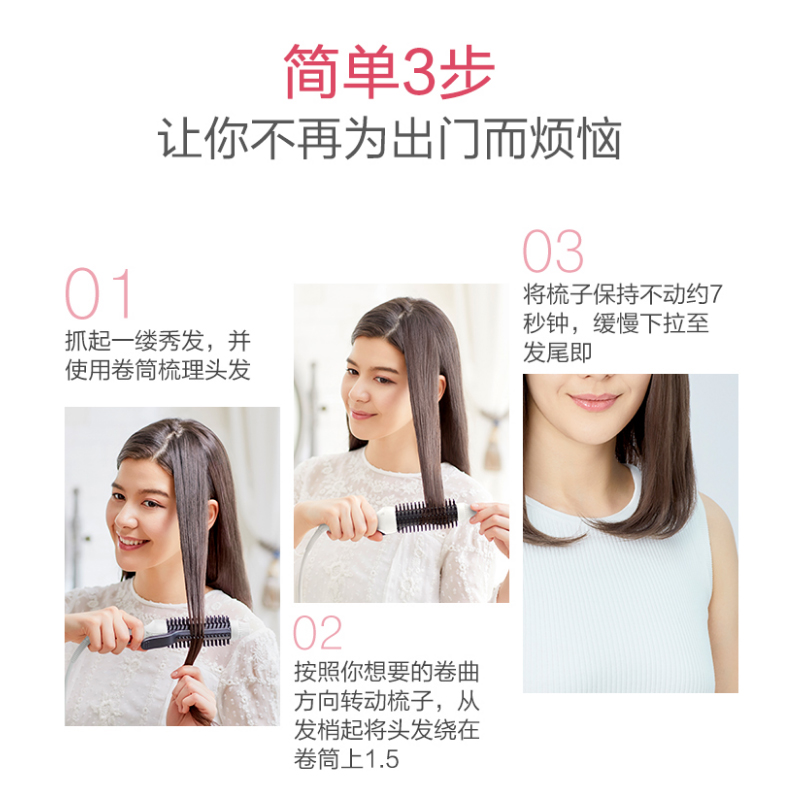 简单3步
让你不再为出门而烦恼

01
抓起一缕秀发，并使用卷筒梳理头发

02
按照你想要的卷曲方向转动梳子，从发梢起将头发绕在卷筒上1.5

03
将梳子保持不动约7秒钟，缓慢下拉至发尾即