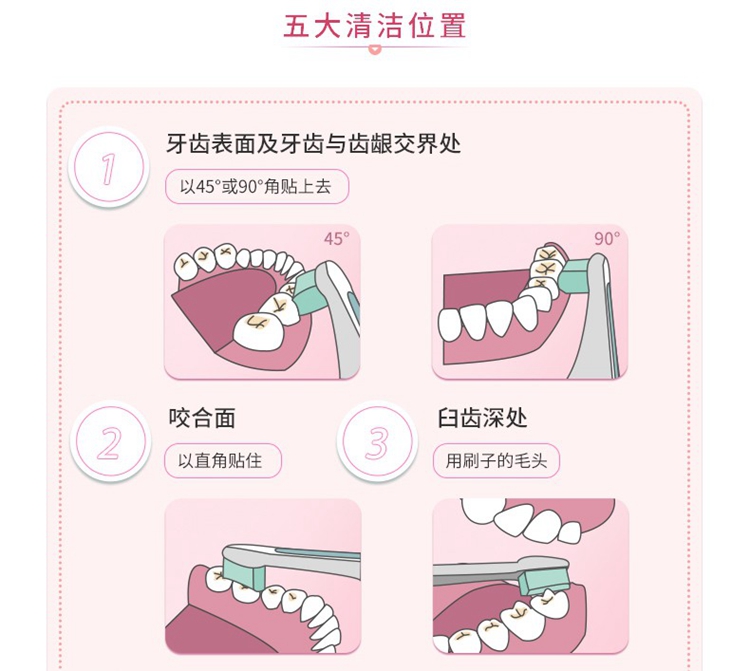 五大清洁位置

1
牙齿表面及牙齿与齿龈交界处
以45°或90°角贴上去

45°

90°

2
咬合面
以直角贴住

3
臼齿深处
用刷子的毛头