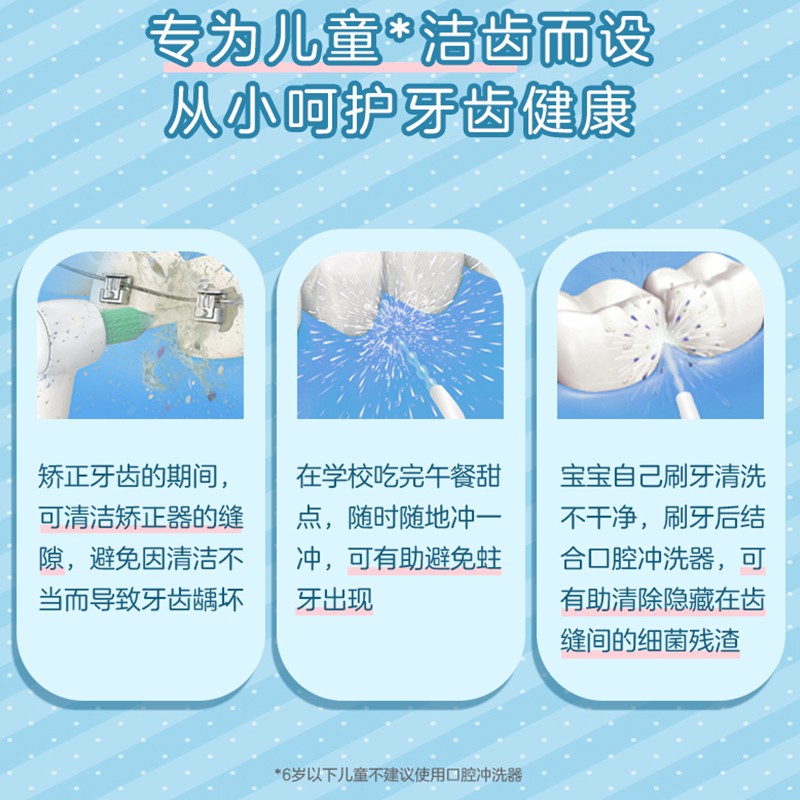 专为儿童*洁齿而设
从小呵护牙齿健康

矫正牙齿的期间，可清洁矫正器的缝隙，避免因清洁不当而导致牙齿龋坏

在学校吃完午餐甜点，随时随地冲一冲，可有助避免蛀牙出现

宝宝自己刷牙清洗不干净，刷牙后结合口腔冲洗器，可有助清除隐藏在齿缝间的细菌残渣

*6岁以下儿童不建议使用口腔冲洗器