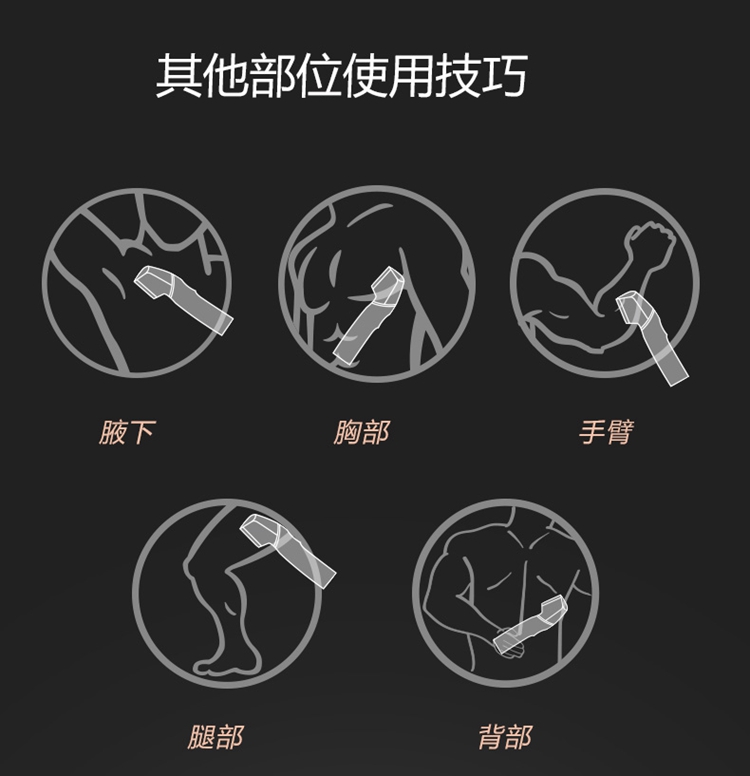 其他部位使用技巧

腋下

胸部

手臂

腿部

背部