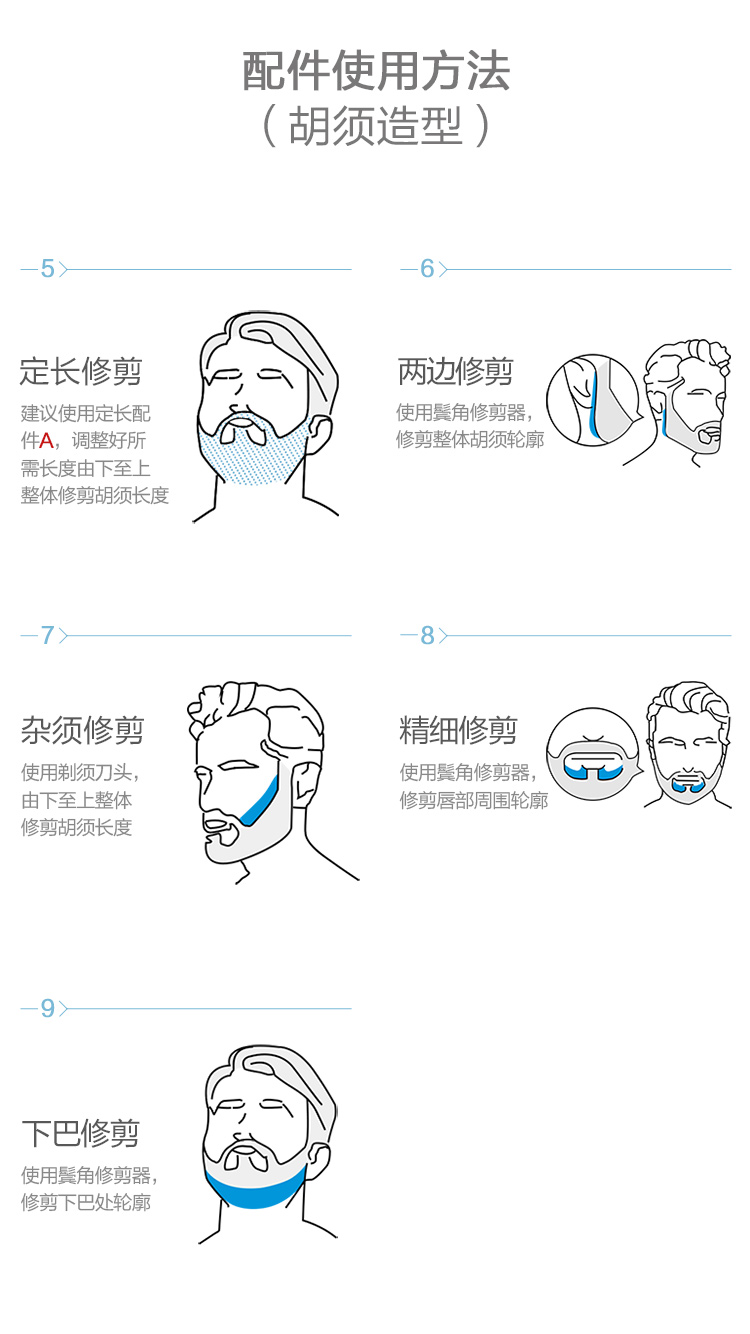 配件使用方法
（胡须造型）

5

定长修剪
建议使用定长配件A，调整好所需长度由下至上整体修剪胡须长度

6

两边修剪
使用鬓角修剪器，修剪整体胡须轮廓

7

杂须修剪
使用剃须刀头，由下至上整体修剪胡须长度

8

精细修剪
使用鬓角修剪器，修剪唇部周围轮廓

9

下巴修剪
使用鬓角修剪器，修剪下巴处轮廓