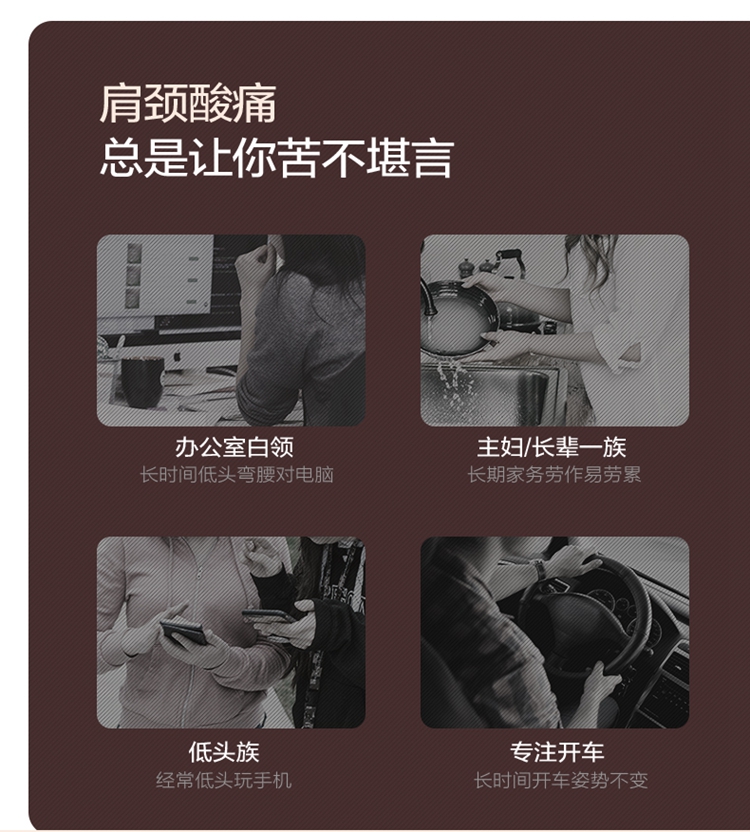 肩颈酸痛
总是让你苦不堪言

办公室白领
长时间低头弯腰对电脑

主妇/长辈一族
长期家务劳作易劳累

低头族
经常低头玩手机

专注开车
长时间开车姿势不变