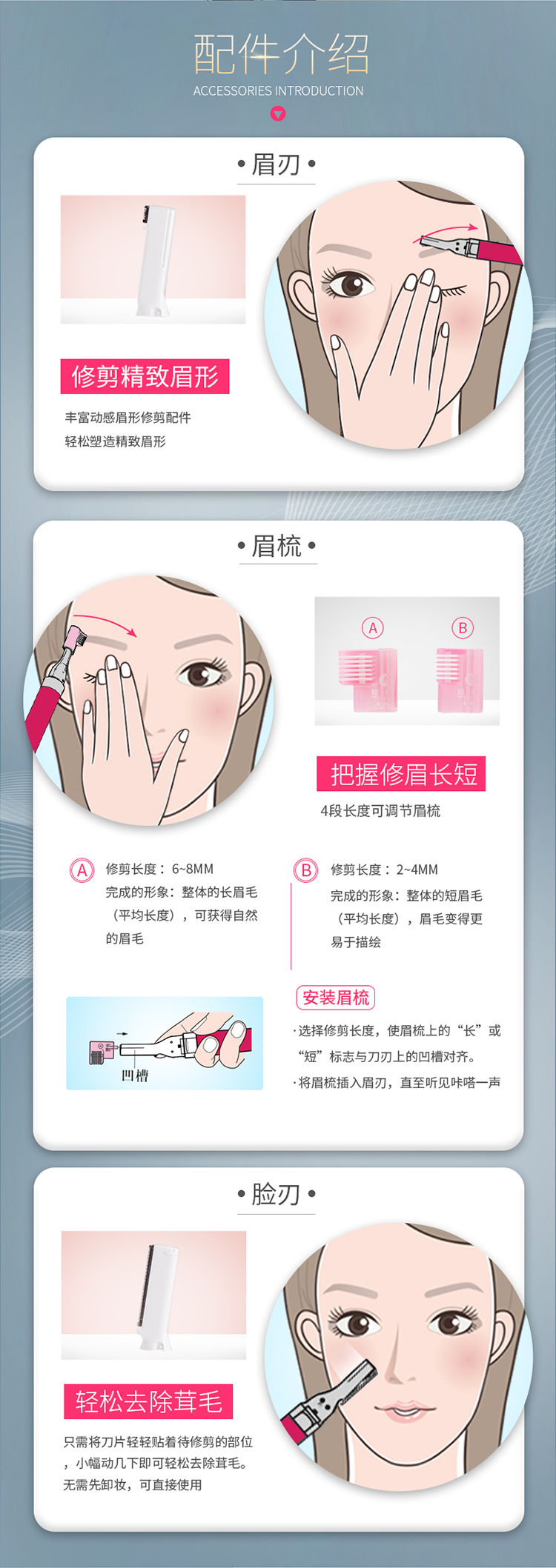 配件介绍
ACCESSORIES INTRODUCTION

• 眉刃 •

修剪精致眉形

丰富动感眉形修剪配件
轻松塑造精致眉形

• 眉梳 •

A B

把握修眉长短

4段长度可调节眉梳

A 修剪长度：6~8MM
完成的形象：整体的长眉毛（平均长度），可获得自然的眉毛

B 修剪长度：2~4MM
完成的形象：整体的短眉毛（平均长度），眉毛变得更易于描绘

凹槽

安装眉梳

·选择修剪长度，使眉梳上的“长”或“短”标志与刀刃上的凹槽对齐。
·将眉梳插入眉刃，直至听见咔嗒一声

• 脸刃 •

轻松去除茸毛

只需将刀片轻轻贴着待修剪的部位，小幅动几下即可轻松去除茸毛。
无需先卸妆，可直接使用