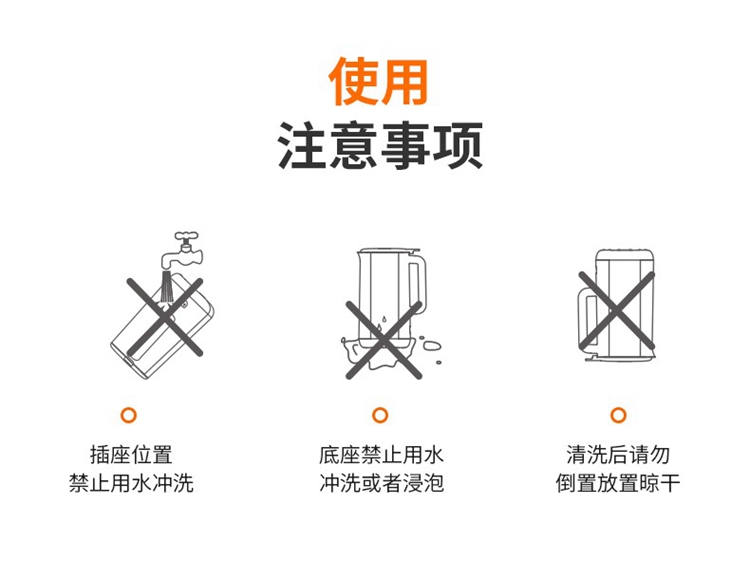 使用
注意事项

插座位置
禁止用水冲洗

底座禁止用水
冲洗或者浸泡

清洗后请勿
倒置放置晾干