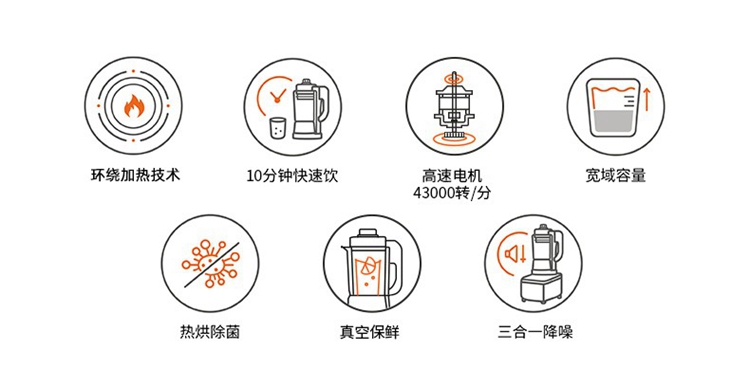 环绕加热技术

10分钟快速饮

高速电机
43000转/分

宽域容量

热烘除菌

真空保鲜

三合一降噪