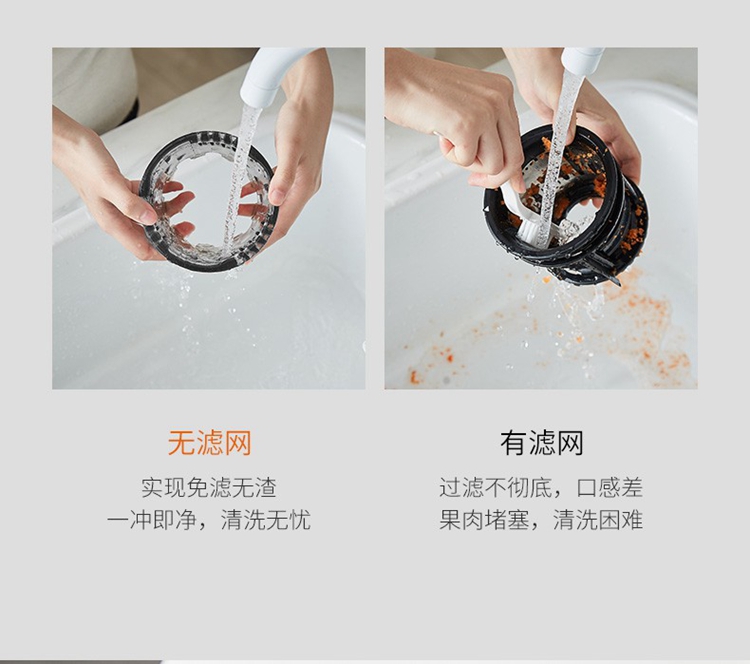 无滤网

实现免滤无渣
一冲即净，清洗无忧

有滤网

过滤不彻底，口感差
果肉堵塞，清洗困难