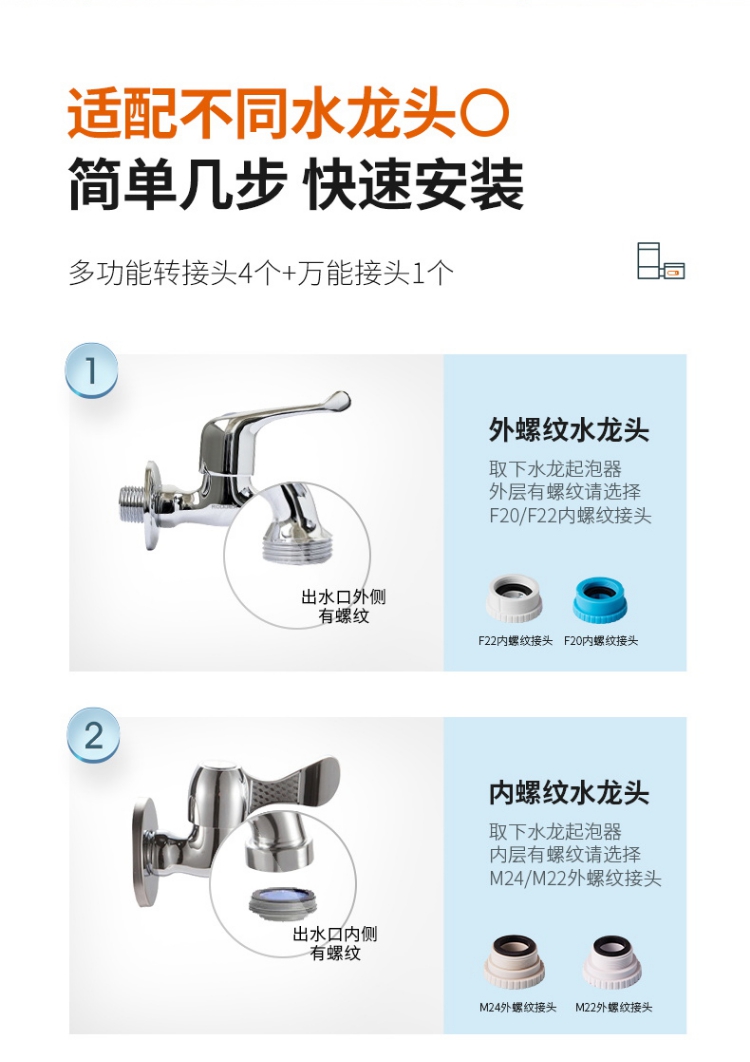 适配不同水龙头〇
简单几步 快速安装

多功能转接头4个+万能接头1个

1

出水口外侧有螺纹

外螺纹水龙头

取下水龙起泡器
外层有螺纹请选择
F20/F22内螺纹接头

F22内螺纹接头 F20内螺纹接头

2

出水口内侧有螺纹

内螺纹水龙头

取下水龙起泡器
内层有螺纹请选择
M24/M22外螺纹接头

M24外螺纹接头 M22外螺纹接头