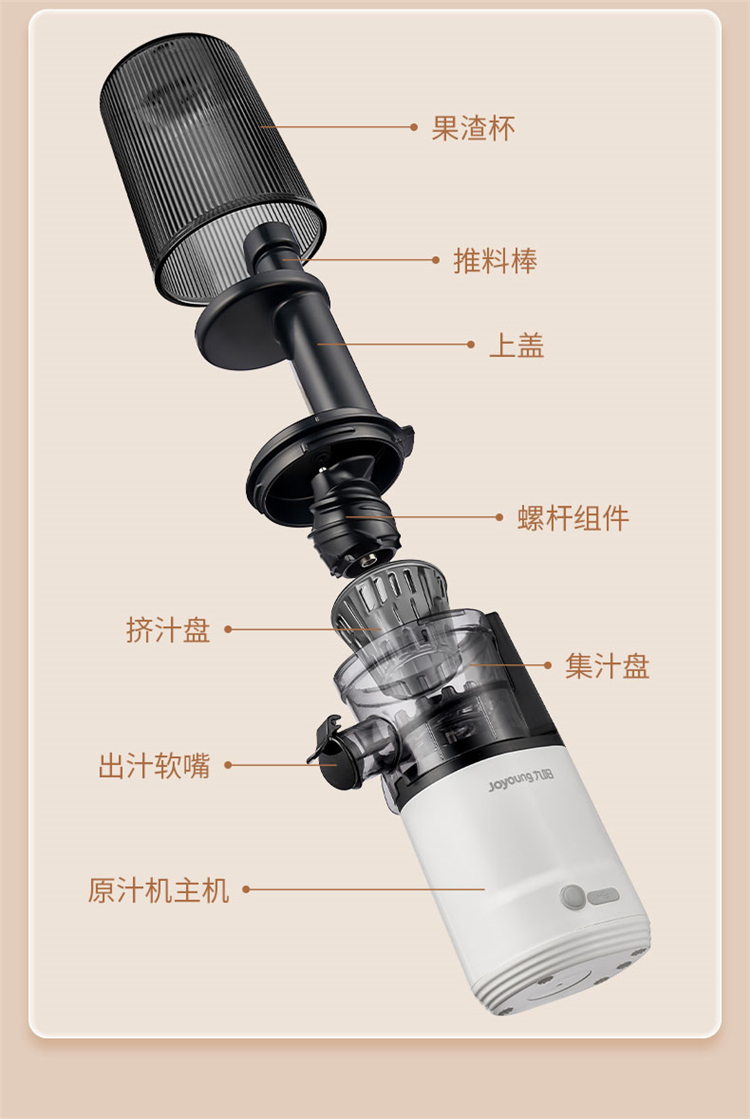 果渣杯

推料棒

上盖

螺杆组件

挤汁盘

集汁盘

出汁软嘴

Joyoung九阳

原汁机主机