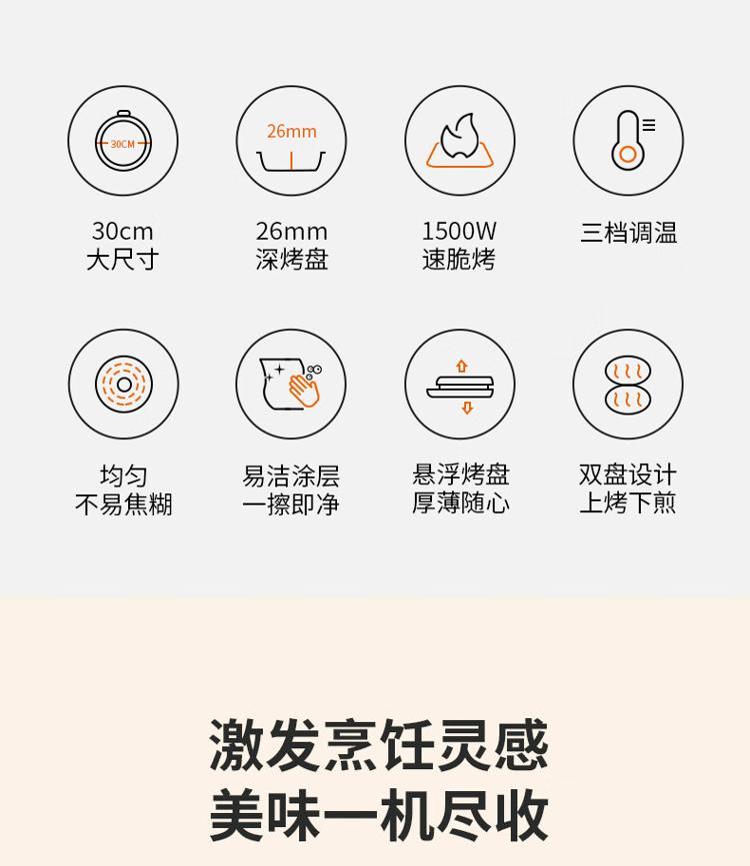 30CM

30cm
大尺寸

26mm

26mm
深烤盘

1500W
速脆烤

三档调温

均匀
不易焦糊

易洁涂层
一擦即净

悬浮烤盘
厚薄随心

双盘设计
上烤下煎

激发烹饪灵感
美味一机尽收