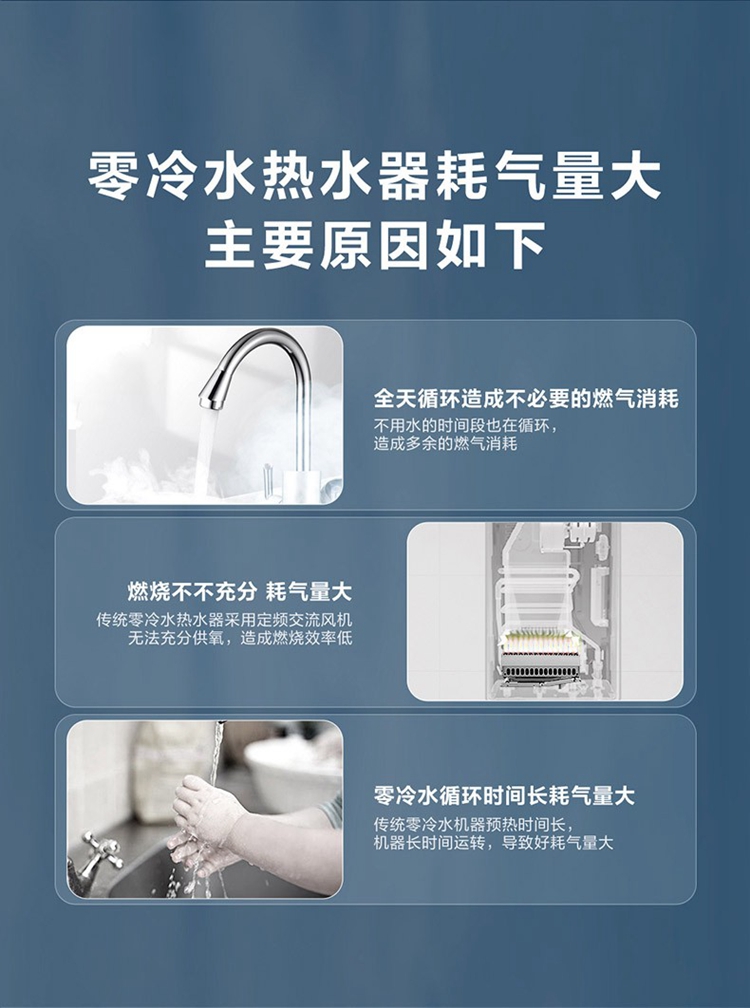 零冷水热水器耗气量大
主要原因如下

全天循环造成不必要的燃气消耗
不用水的时间段也在循环，
造成多余的燃气消耗

燃烧不不充分 耗气量大
传统零冷水热水器采用定频交流风机
无法充分供氧，造成燃烧效率低

零冷水循环时间长耗气量大
传统零冷水机器预热时间长，
机器长时间运转，导致好耗气量大