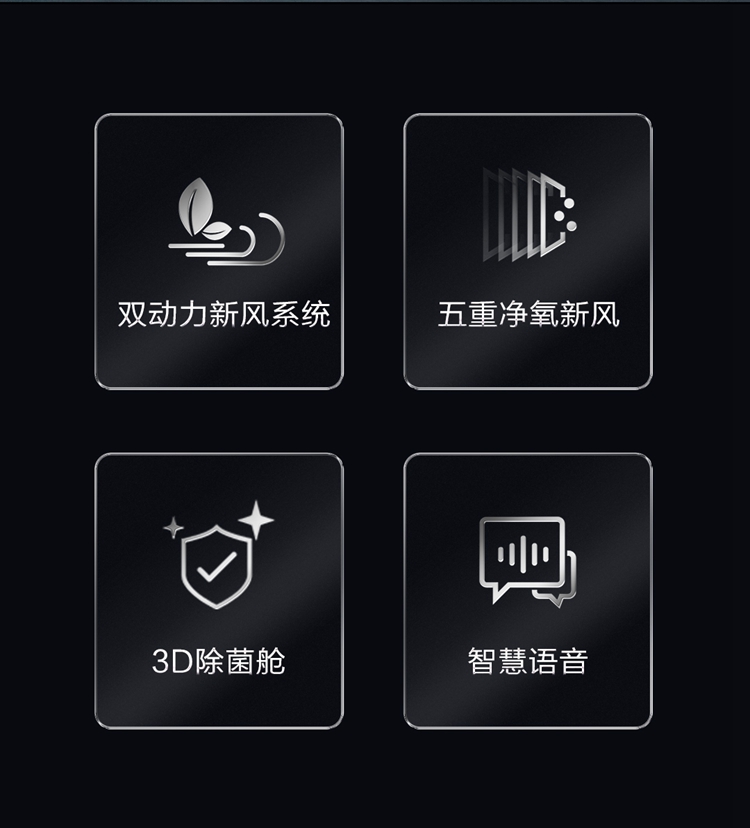 双动力新风系统

五重净氧新风

3D除菌舱

智慧语音