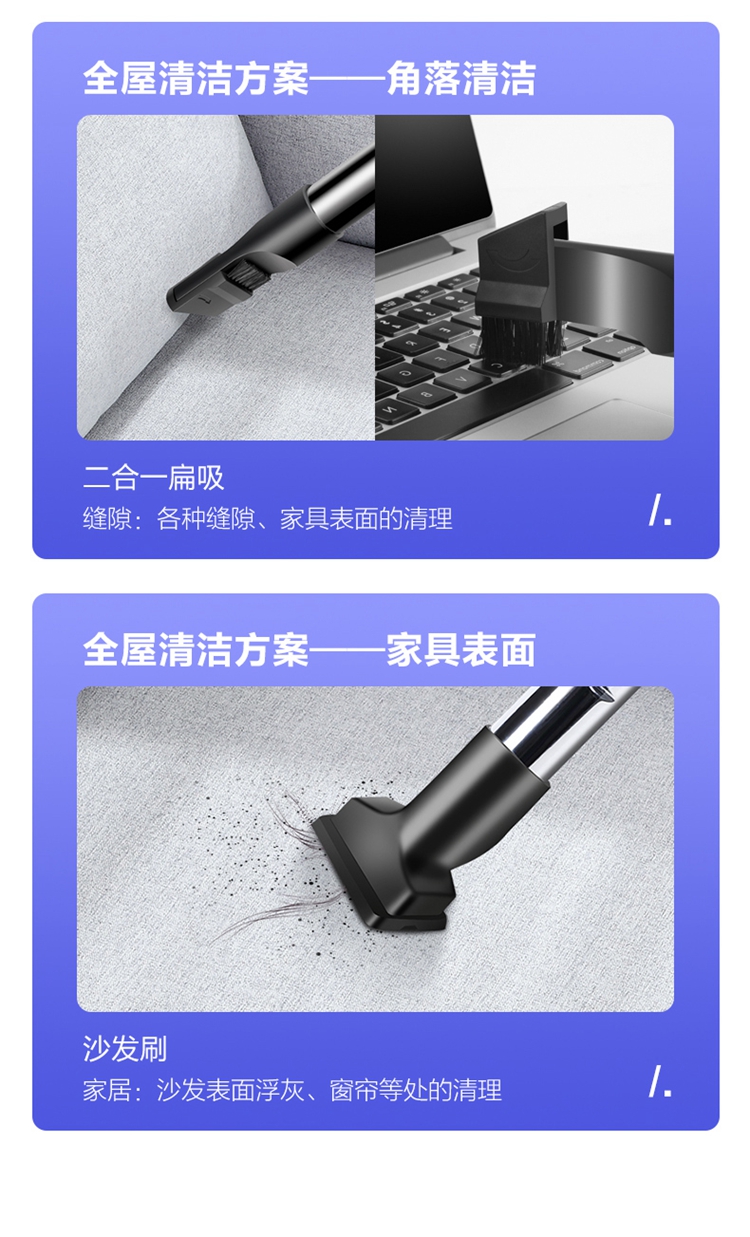 全屋清洁方案——角落清洁

二合一扁吸
缝隙：各种缝隙、家具表面的清理
/.

全屋清洁方案——家具表面

沙发刷
家居：沙发表面浮灰、窗帘等处的清理
/.