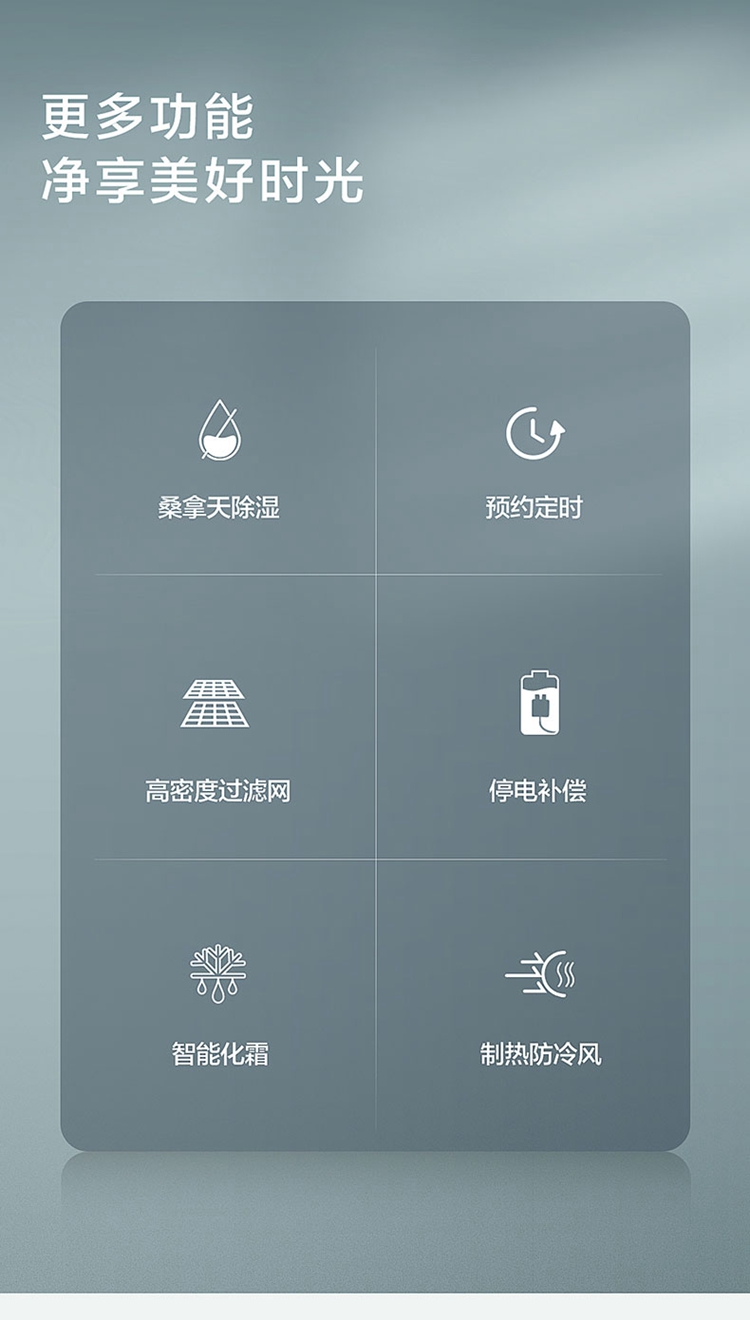 更多功能
净享美好时光

桑拿天除湿

预约定时

高密度过滤网

停电补偿

智能化霜

制热防冷风