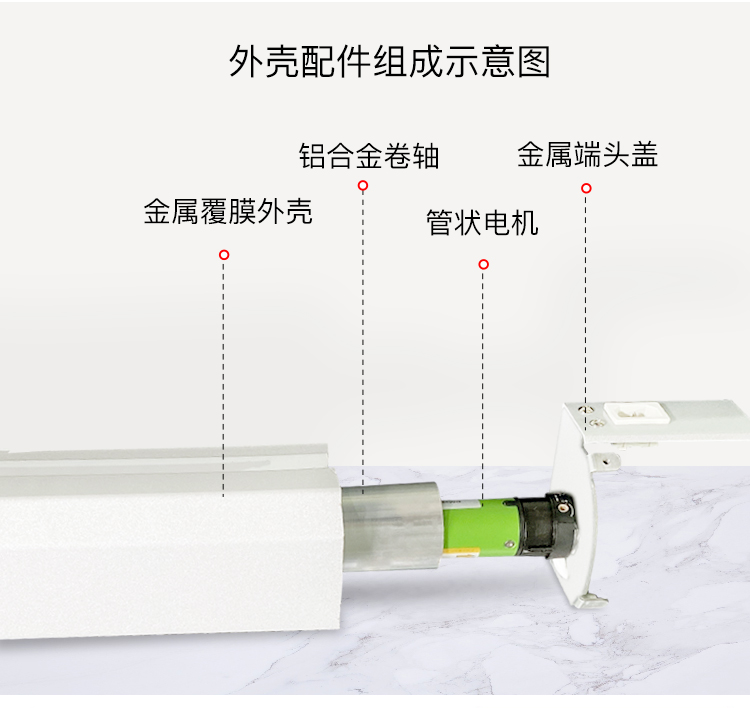 外壳配件组成示意图

铝合金卷轴

金属端头盖

金属覆膜外壳

管状电机