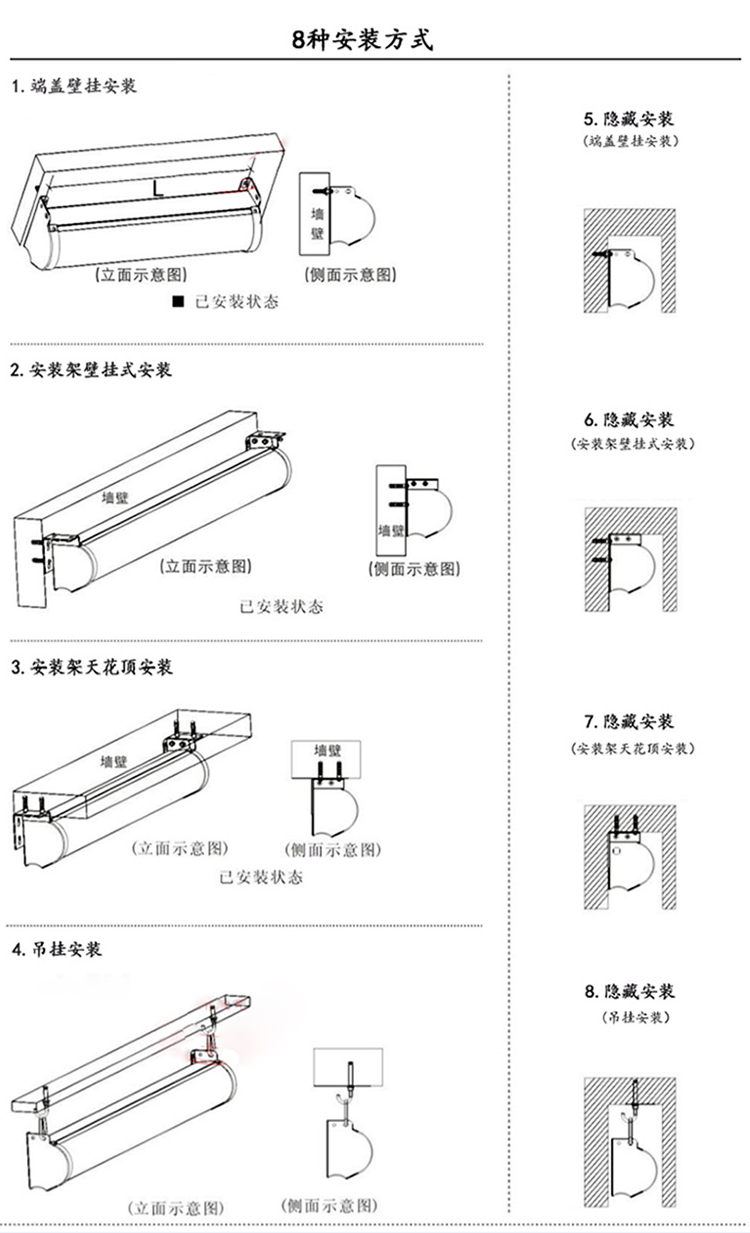 8种安装方式

1. 端盖壁挂安装

L

墙壁

(立面示意图)

(侧面示意图)

■ 已安装状态

2. 安装架壁挂式安装

墙壁

墙壁

(立面示意图)

(侧面示意图)

已安装状态

3. 安装架天花顶安装

墙壁

墙壁

(立面示意图)

(侧面示意图)

已安装状态

4. 吊挂安装

(立面示意图)

(侧面示意图)

5. 隐藏安装
(端盖壁挂安装)

6. 隐藏安装
(安装架壁挂式安装)

7. 隐藏安装
(安装架天花顶安装)

8. 隐藏安装
(吊挂安装)