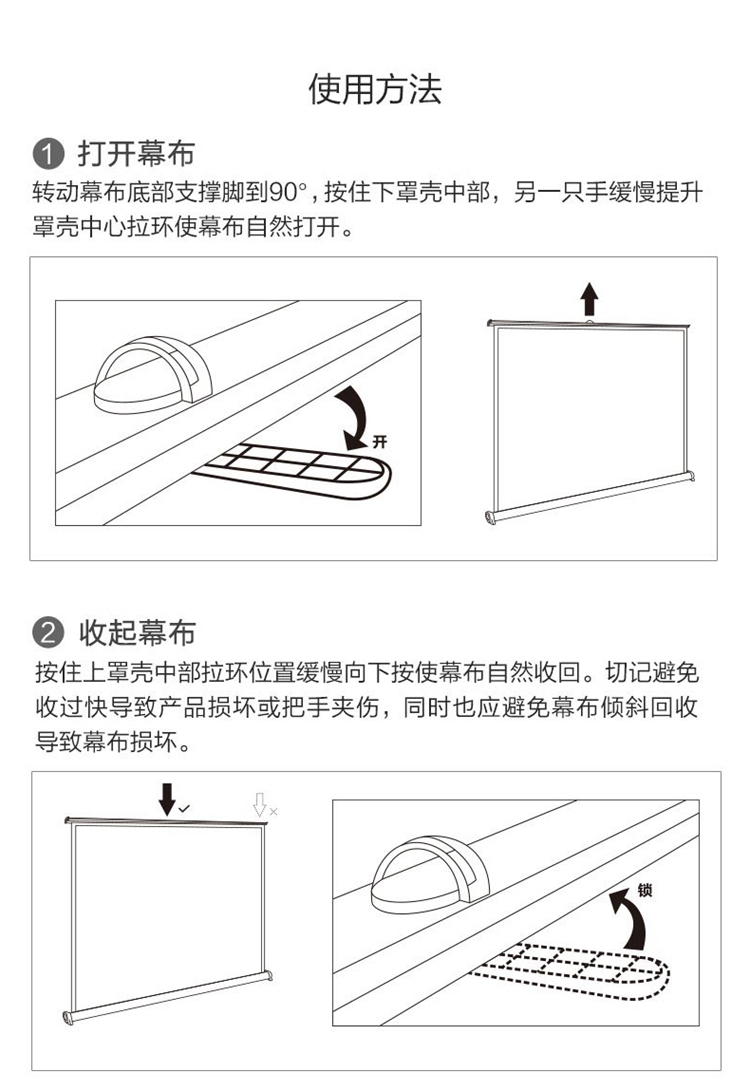 使用方法

1 打开幕布
转动幕布底部支撑脚到90°，按住下罩壳中部，另一只手缓慢提升罩壳中心拉环使幕布自然打开。

开

2 收起幕布
按住上罩壳中部拉环位置缓慢向下按使幕布自然收回。切记避免收过快导致产品损坏或把手夹伤，同时也应避免幕布倾斜回收导致幕布损坏。

✓ ×

锁