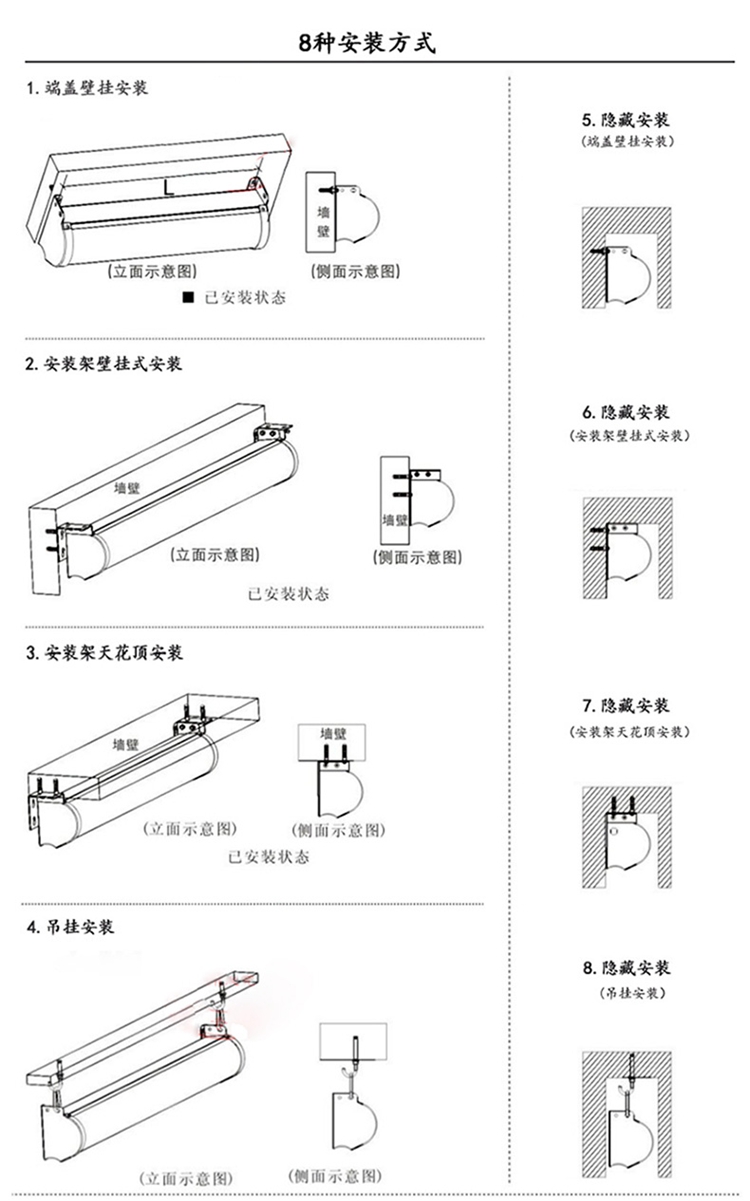 8种安装方式

1. 端盖壁挂安装

L

墙壁

(立面示意图)

(侧面示意图)

■ 已安装状态

2. 安装架壁挂式安装

墙壁

墙壁

(立面示意图)

(侧面示意图)

已安装状态

3. 安装架天花顶安装

墙壁

墙壁

(立面示意图)

(侧面示意图)

已安装状态

4. 吊挂安装

(立面示意图)

(侧面示意图)

5. 隐藏安装
(端盖壁挂安装)

6. 隐藏安装
(安装架壁挂式安装)

7. 隐藏安装
(安装架天花顶安装)

8. 隐藏安装
(吊挂安装)