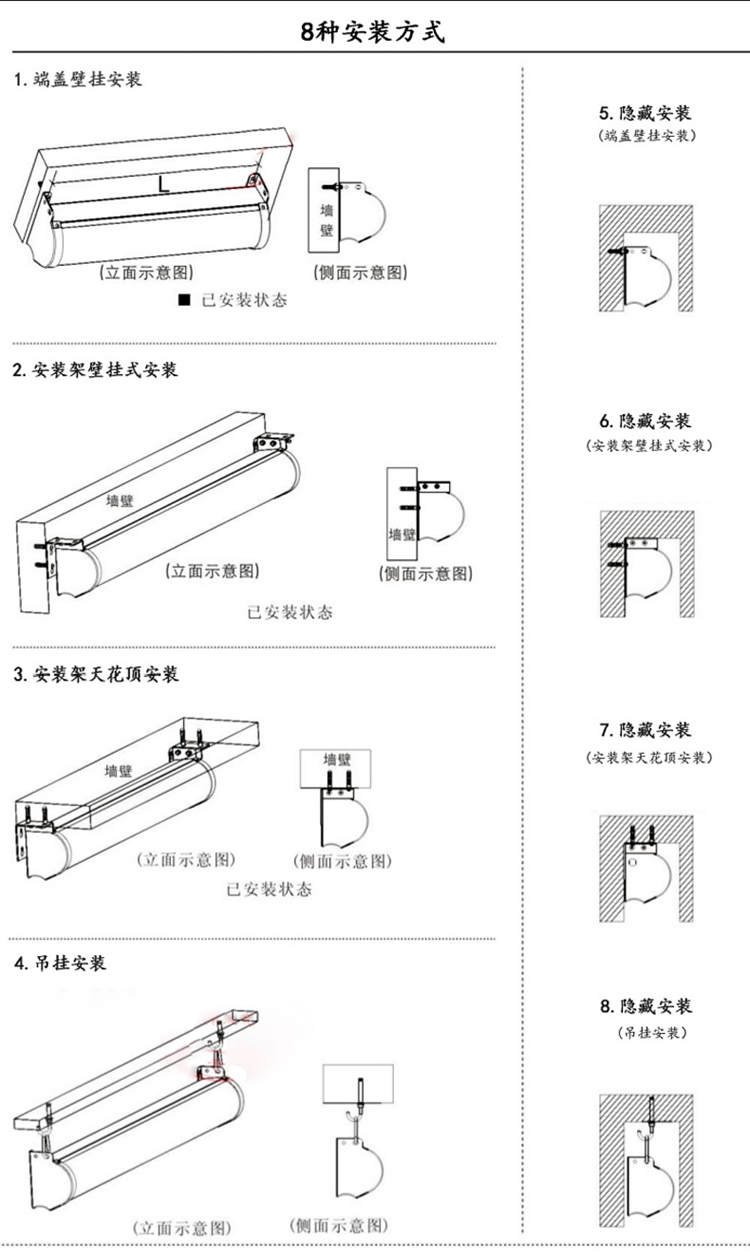 8种安装方式

1. 端盖壁挂安装

L

墙壁

(立面示意图)

(侧面示意图)

■ 已安装状态

2. 安装架壁挂式安装

墙壁

墙壁

(立面示意图)

(侧面示意图)

已安装状态

3. 安装架天花顶安装

墙壁

墙壁

(立面示意图)

(侧面示意图)

已安装状态

4. 吊挂安装

(立面示意图)

(侧面示意图)

5. 隐藏安装
(端盖壁挂安装)

6. 隐藏安装
(安装架壁挂式安装)

7. 隐藏安装
(安装架天花顶安装)

8. 隐藏安装
(吊挂安装)