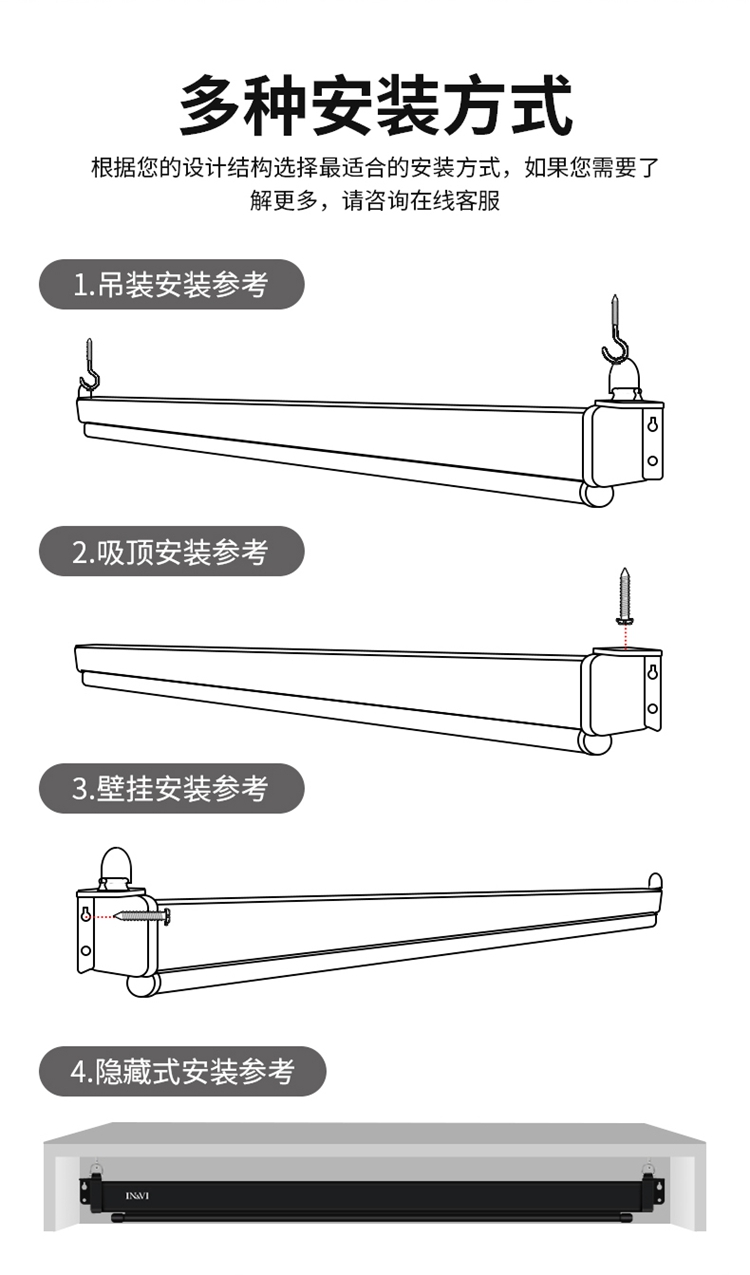 多种安装方式

根据您的设计结构选择最适合的安装方式，如果您需要了解更多，请咨询在线客服

1.吊装安装参考

2.吸顶安装参考

3.壁挂安装参考

4.隐藏式安装参考

IN&VI