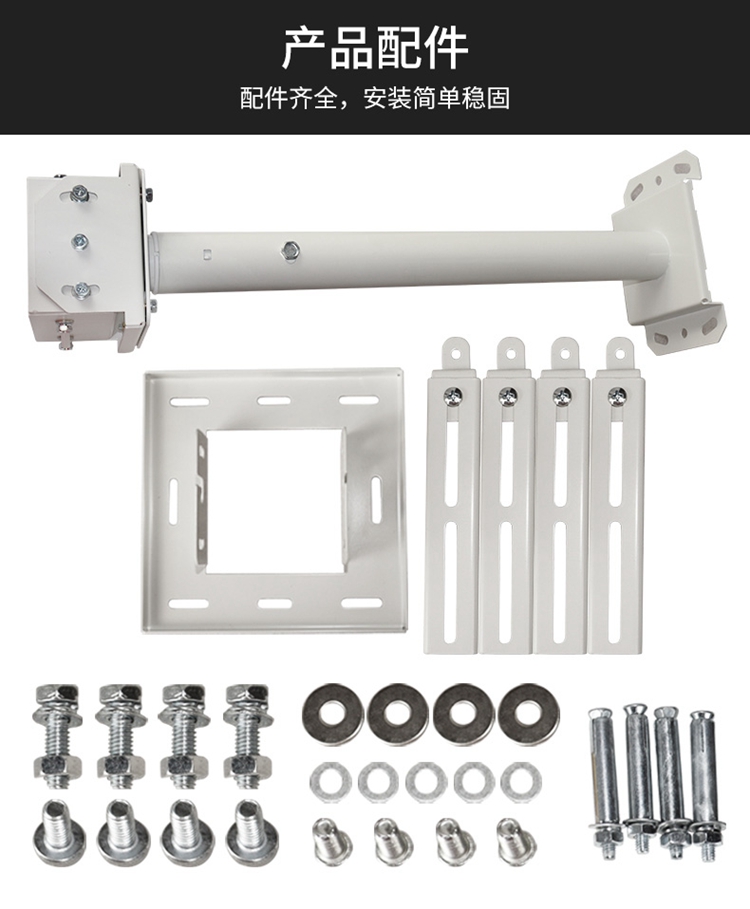 产品配件

配件齐全，安装简单稳固