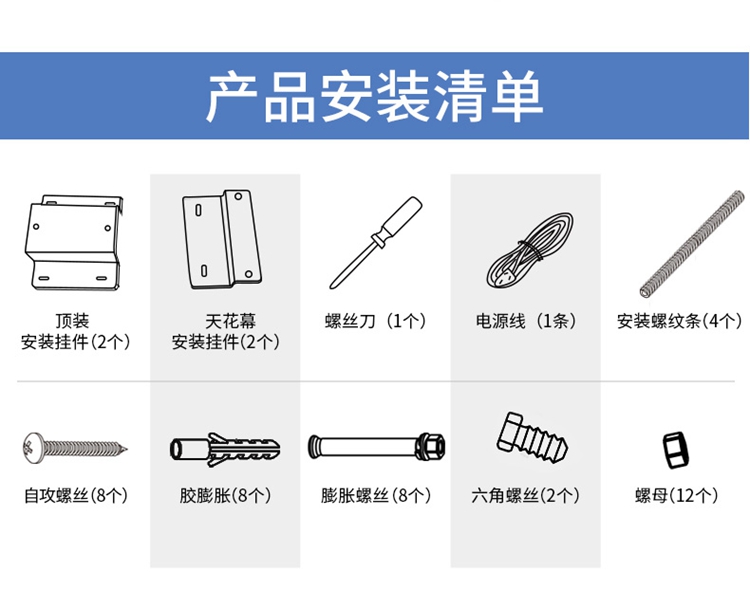 产品安装清单

顶装
安装挂件(2个)

天花幕
安装挂件(2个)

螺丝刀（1个）

电源线（1条）

安装螺纹条(4个)

自攻螺丝(8个)

胶膨胀(8个)

膨胀螺丝(8个)

六角螺丝(2个)

螺母(12个)