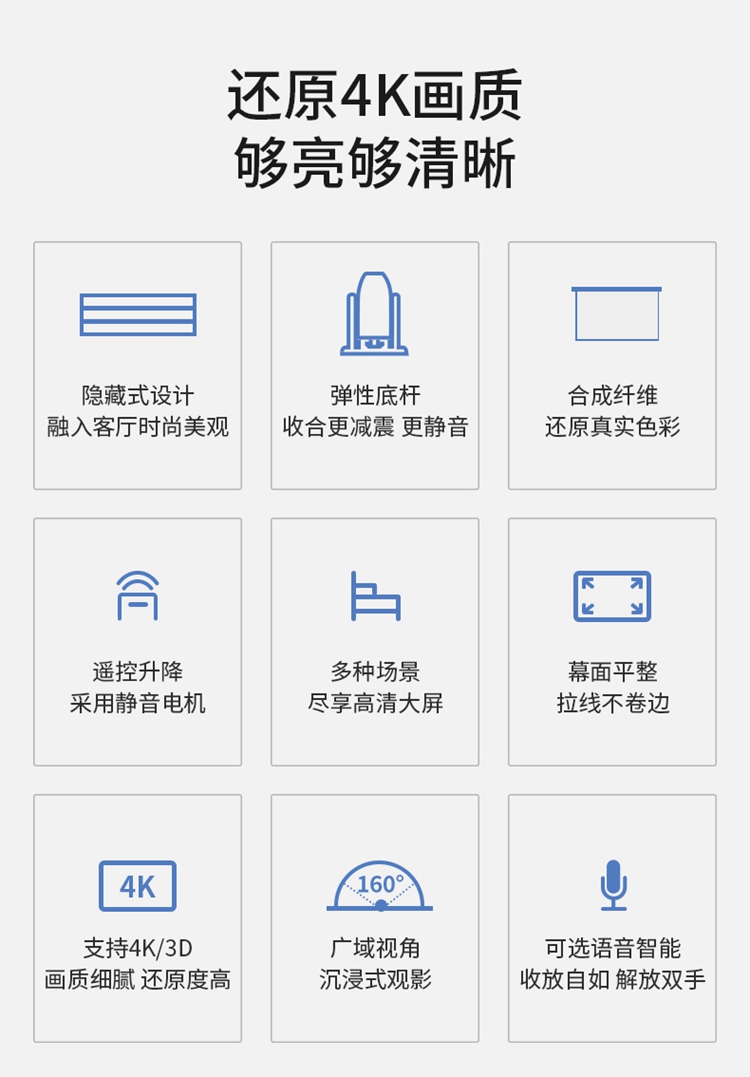 还原4K画质
够亮够清晰

隐藏式设计
融入客厅时尚美观

弹性底杆
收合更减震 更静音

合成纤维
还原真实色彩

遥控升降
采用静音电机

多种场景
尽享高清大屏

幕面平整
拉线不卷边

4K

支持4K/3D
画质细腻 还原度高

160°

广域视角
沉浸式观影

可选语音智能
收放自如 解放双手