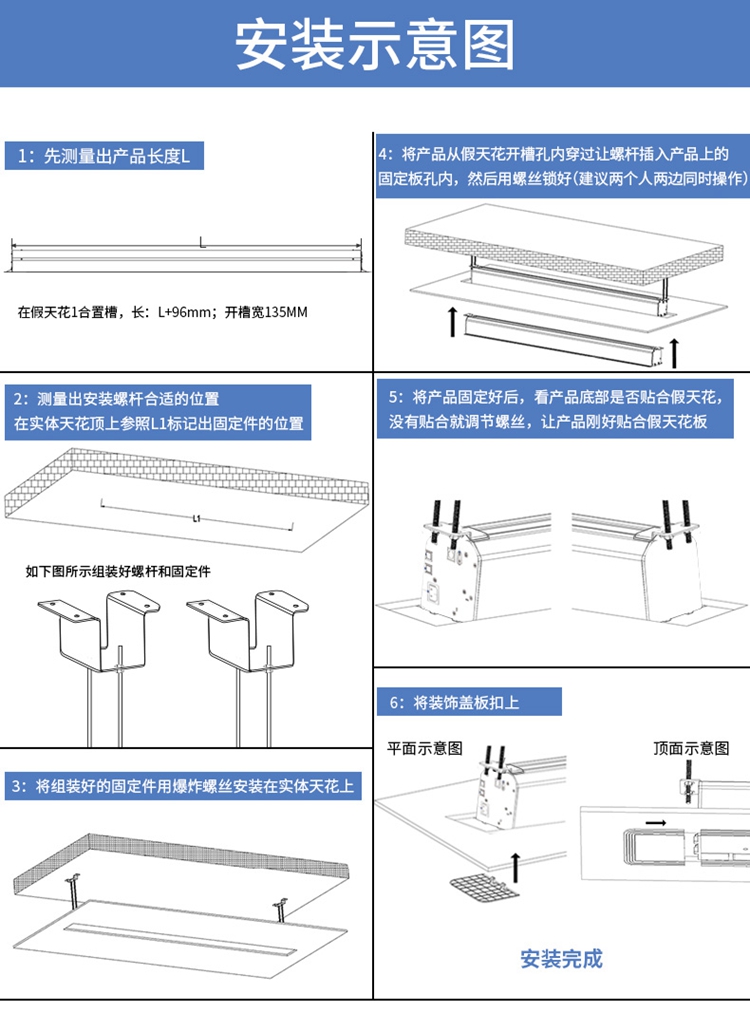 安装示意图

1：先测量出产品长度L

L

在假天花1合置槽，长：L+96mm；开槽宽135MM

2：测量出安装螺杆合适的位置
在实体天花顶上参照L1标记出固定件的位置

L1

如下图所示组装好螺杆和固定件

3：将组装好的固定件用爆炸螺丝安装在实体天花上

4：将产品从假天花开槽孔内穿过让螺杆插入产品上的固定板孔内，然后用螺丝锁好（建议两个人两边同时操作）

5：将产品固定好后，看产品底部是否贴合假天花，没有贴合就调节螺丝，让产品刚好贴合假天花板

6：将装饰盖板扣上

平面示意图

顶面示意图

安装完成