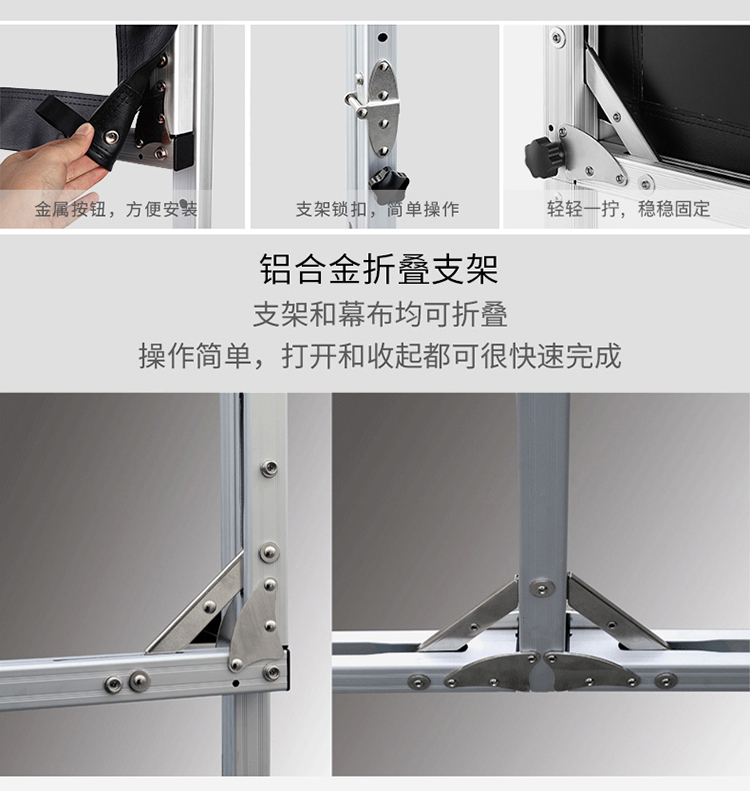 金属按钮，方便安装

支架锁扣，简单操作

轻轻一拧，稳稳固定

铝合金折叠支架

支架和幕布均可折叠

操作简单，打开和收起都可很快速完成