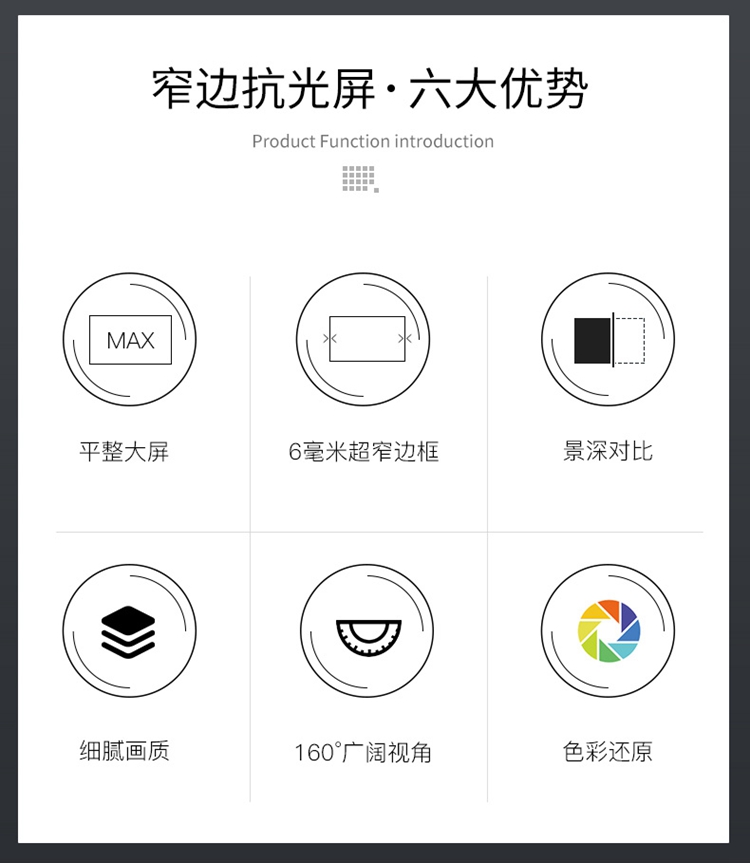 窄边抗光屏·六大优势

Product Function introduction

MAX

平整大屏

6毫米超窄边框

景深对比

细腻画质

160°广阔视角

色彩还原