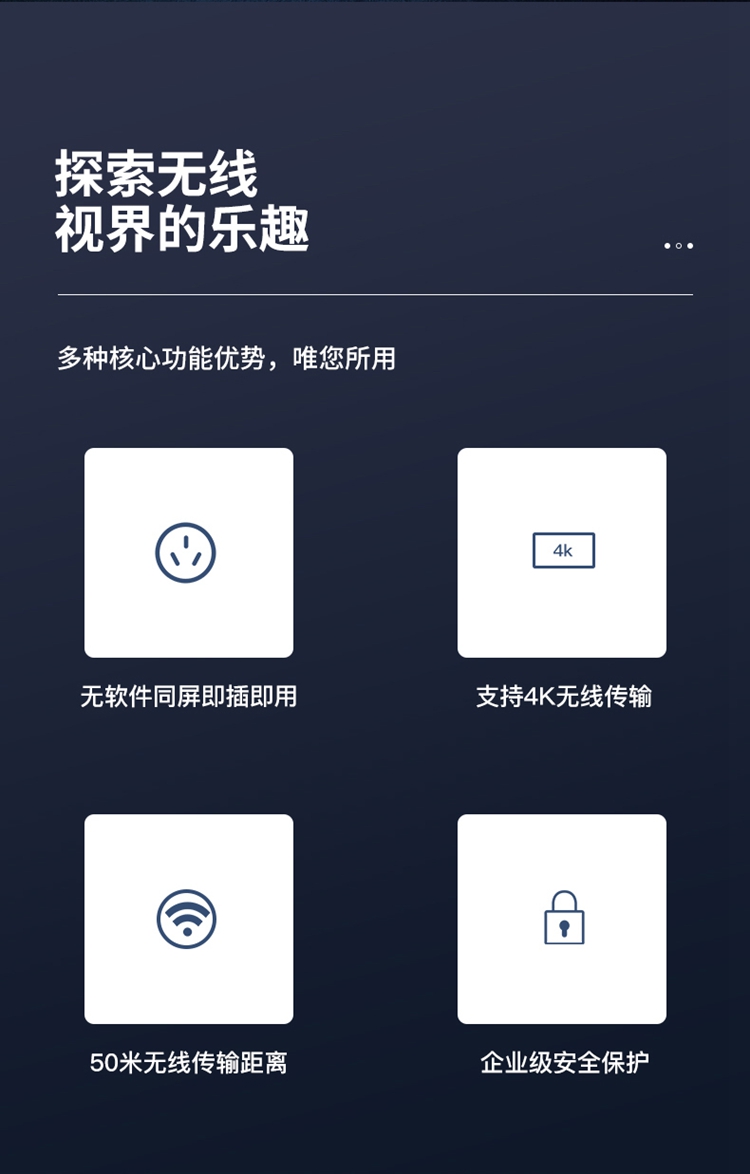 探索无线
视界的乐趣

多种核心功能优势，唯您所用

4k

无软件同屏即插即用

支持4K无线传输

50米无线传输距离

企业级安全保护