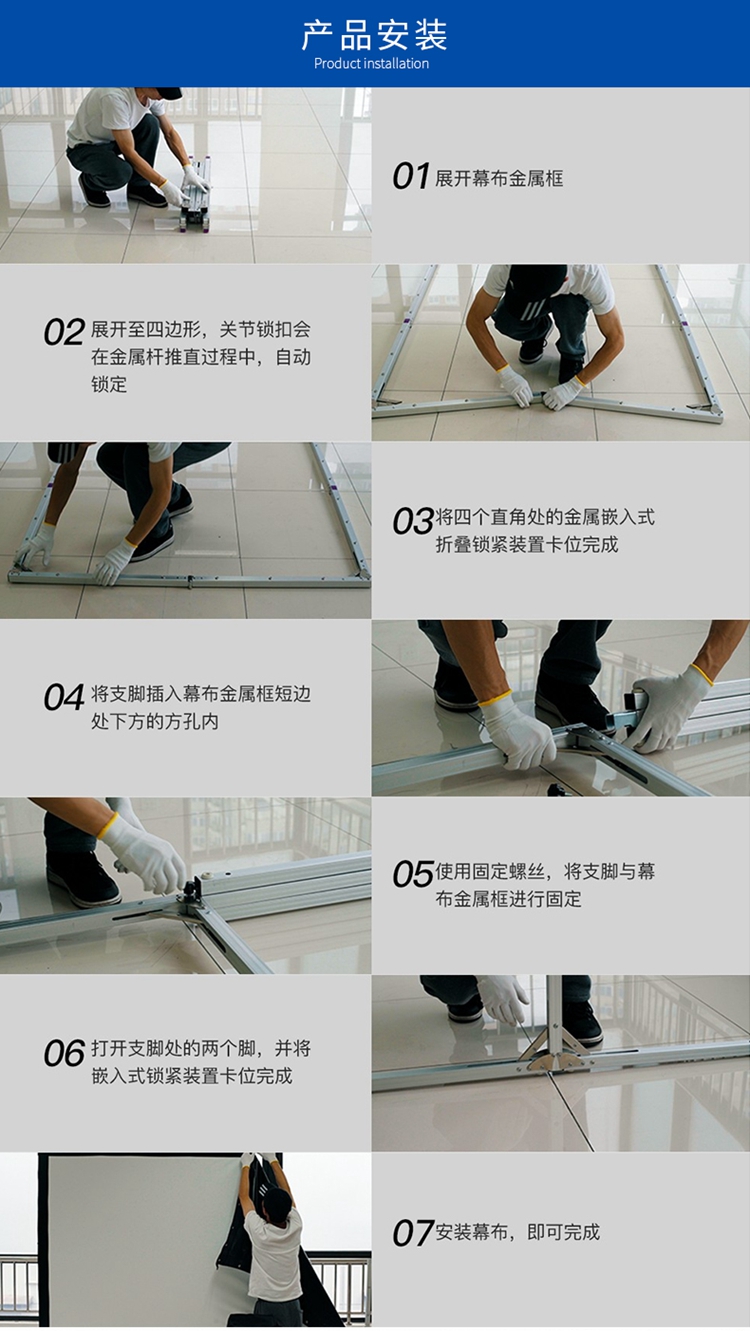 产品安装
Product installation

01 展开幕布金属框

02 展开至四边形，关节锁扣会在金属杆推直过程中，自动锁定

03 将四个直角处的金属嵌入式折叠锁紧装置卡位完成

04 将支脚插入幕布金属框短边处下方的方孔内

05 使用固定螺丝，将支脚与幕布金属框进行固定

06 打开支脚处的两个脚，并将嵌入式锁紧装置卡位完成

07 安装幕布，即可完成