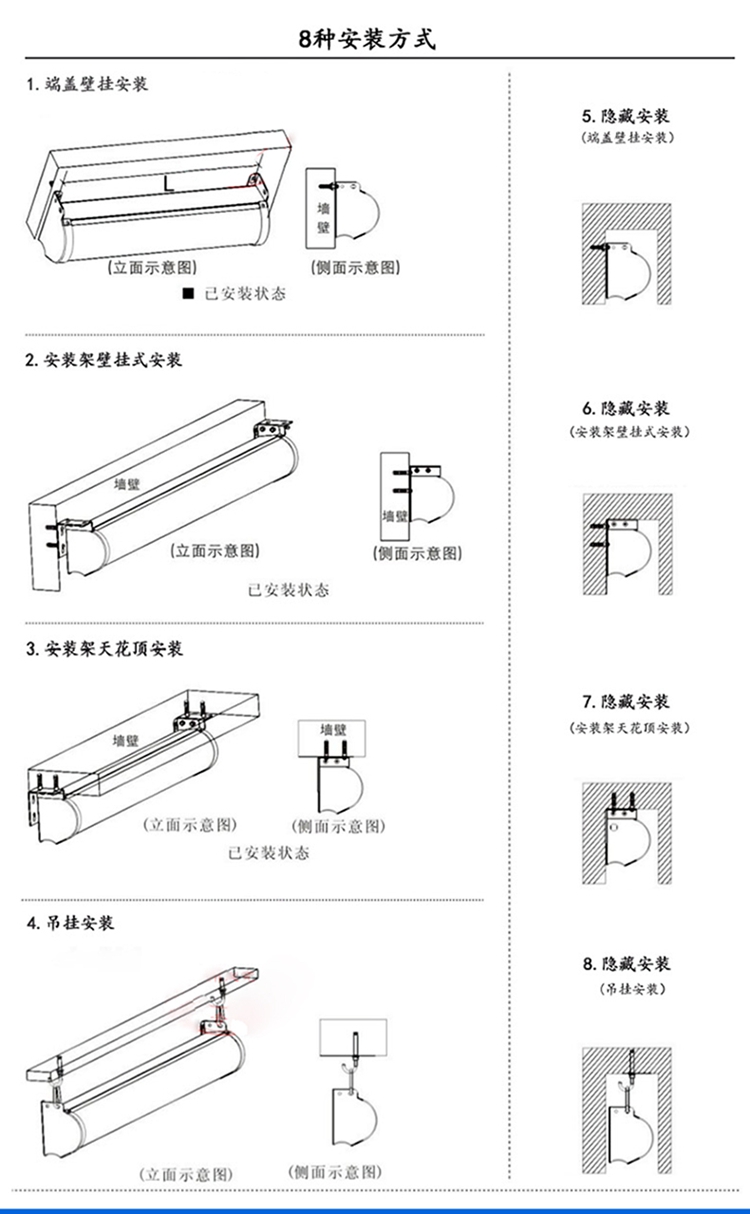 8种安装方式

1. 端盖壁挂安装

L

墙壁

(立面示意图)

(侧面示意图)

■ 已安装状态

2. 安装架壁挂式安装

墙壁

墙壁

(立面示意图)

(侧面示意图)

已安装状态

3. 安装架天花顶安装

墙壁

墙壁

(立面示意图)

(侧面示意图)

已安装状态

4. 吊挂安装

(立面示意图)

(侧面示意图)

5. 隐藏安装
(端盖壁挂安装)

6. 隐藏安装
(安装架壁挂式安装)

7. 隐藏安装
(安装架天花顶安装)

8. 隐藏安装
(吊挂安装)