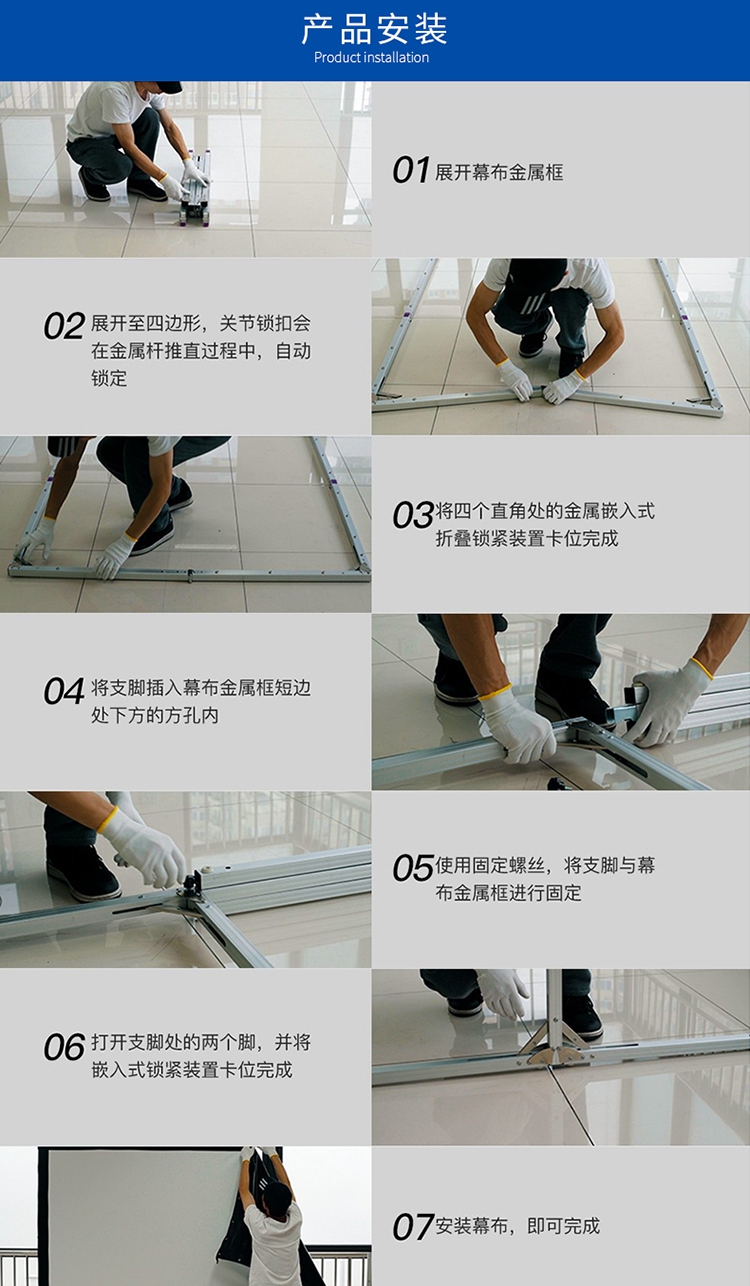 产品安装
Product installation

01 展开幕布金属框

02 展开至四边形，关节锁扣会在金属杆推直过程中，自动锁定

03 将四个直角处的金属嵌入式折叠锁紧装置卡位完成

04 将支脚插入幕布金属框短边处下方的方孔内

05 使用固定螺丝，将支脚与幕布金属框进行固定

06 打开支脚处的两个脚，并将嵌入式锁紧装置卡位完成

07 安装幕布，即可完成