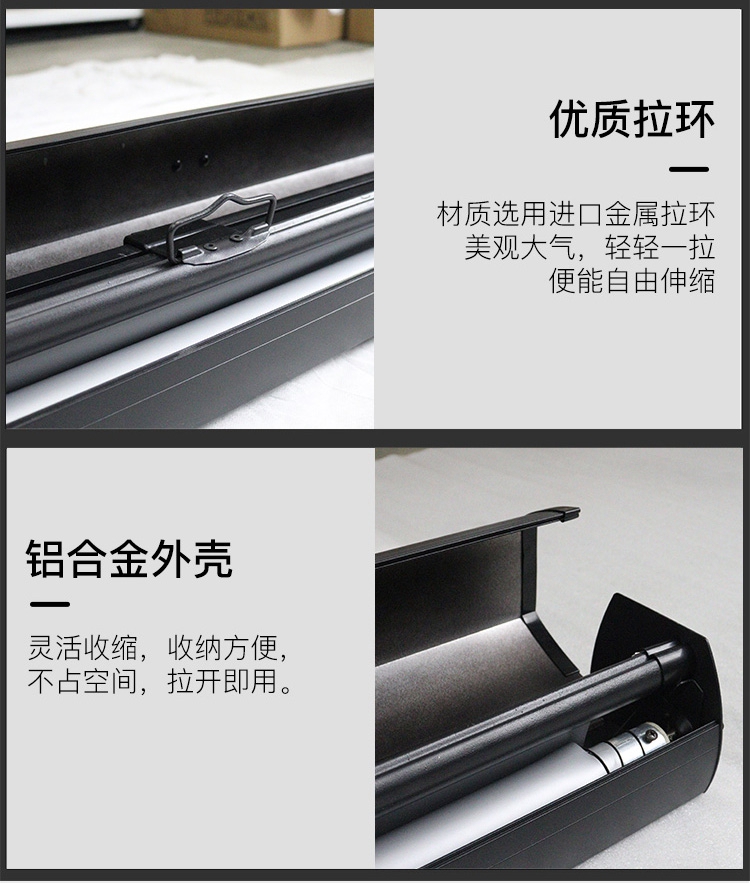 优质拉环

材质选用进口金属拉环
美观大气，轻轻一拉
便能自由伸缩

铝合金外壳

灵活收缩，收纳方便，
不占空间，拉开即用。