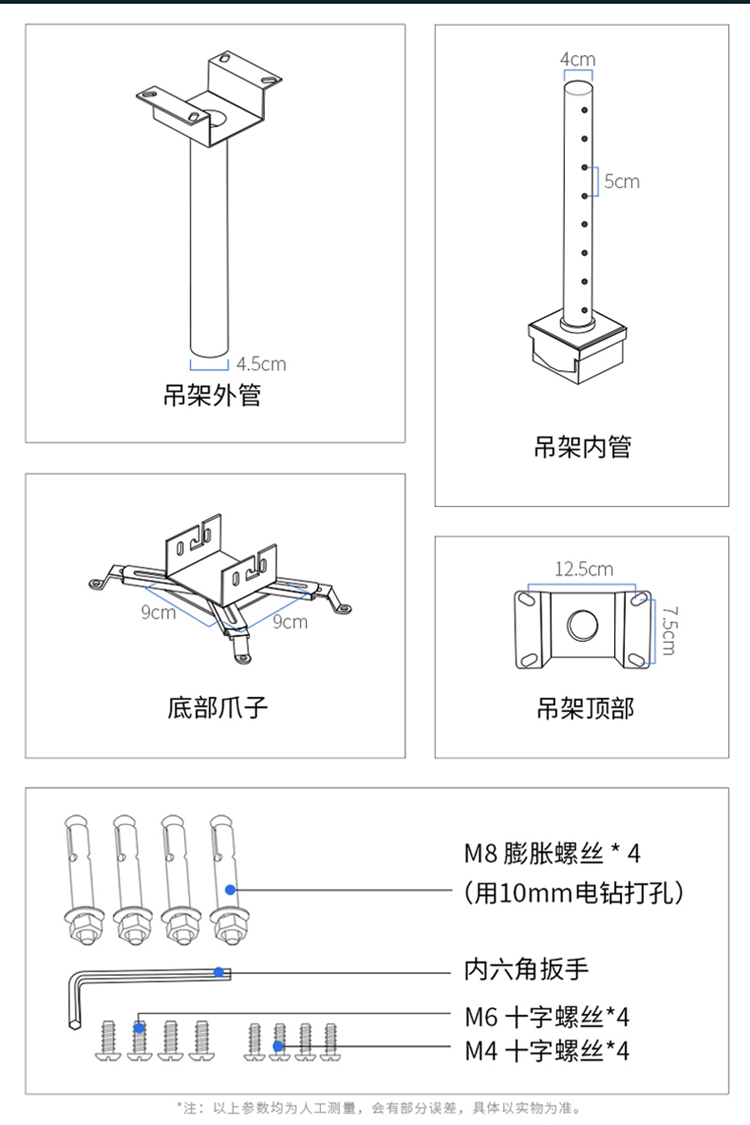 4.5cm
吊架外管

4cm
5cm
吊架内管

9cm
9cm
底部爪子

12.5cm
7.5cm
吊架顶部

M8 膨胀螺丝 * 4
(用10mm电钻打孔)
内六角扳手
M6 十字螺丝*4
M4 十字螺丝*4

*注：以上参数均为人工测量，会有部分误差，具体以实物为准。