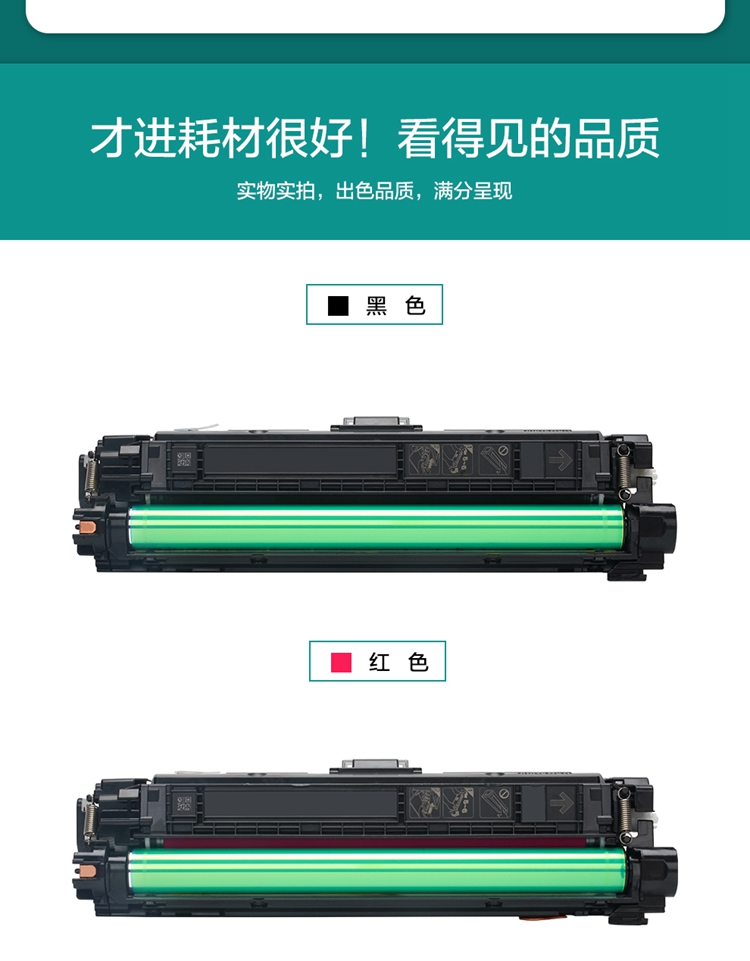 才进耗材很好！看得见的品质

实物实拍，出色品质，满分呈现

黑 色

红 色