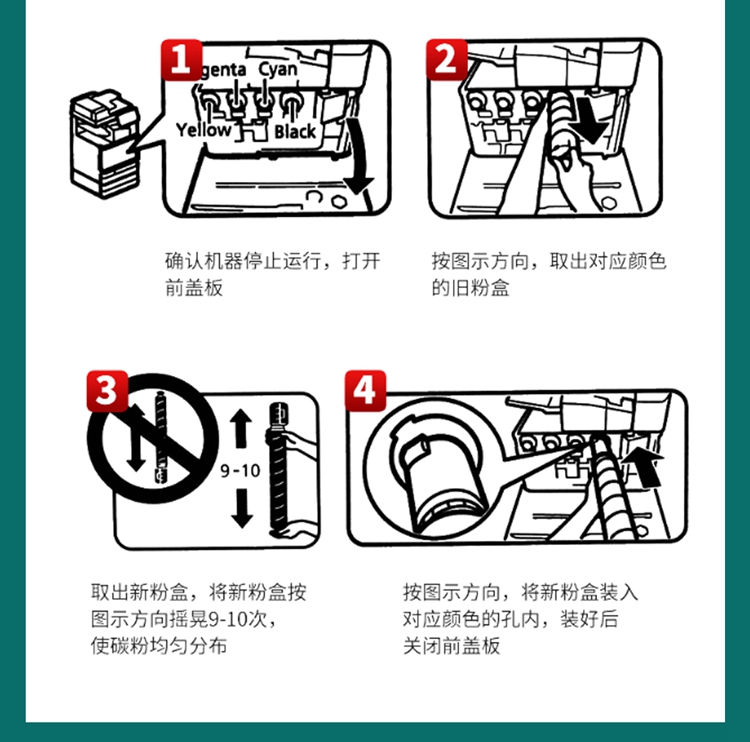 1
genta Cyan
Yellow Black

确认机器停止运行，打开前盖板

2

按图示方向，取出对应颜色的旧粉盒

3
9-10

取出新粉盒，将新粉盒按图示方向摇晃9-10次，使碳粉均匀分布

4

按图示方向，将新粉盒装入对应颜色的孔内，装好后关闭前盖板