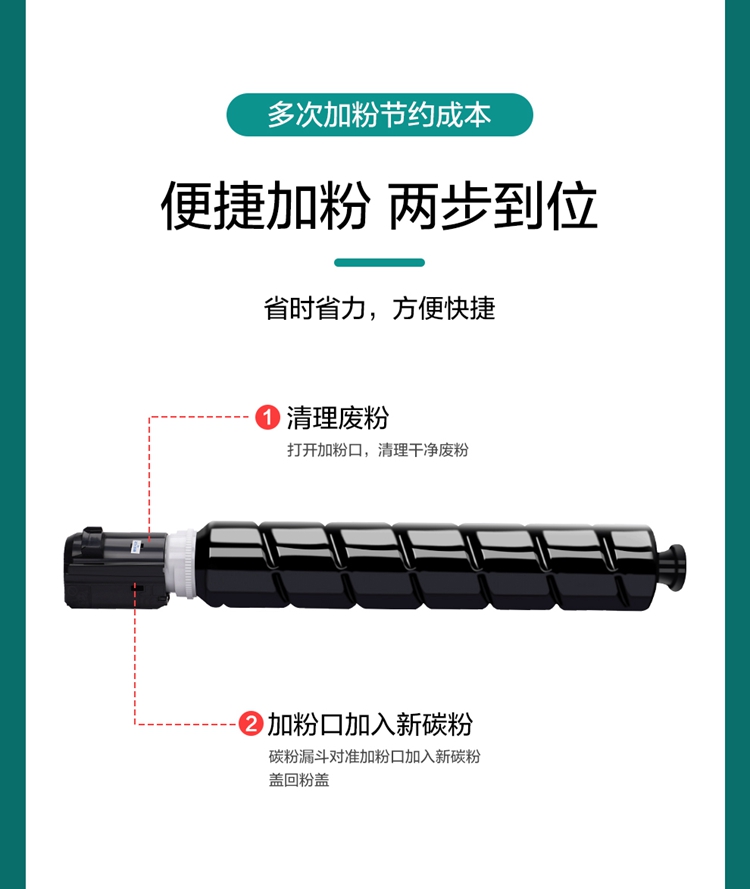 多次加粉节约成本

便捷加粉 两步到位

省时省力，方便快捷

1 清理废粉
打开加粉口，清理干净废粉

2 加粉口加入新碳粉
碳粉漏斗对准加粉口加入新碳粉
盖回粉盖