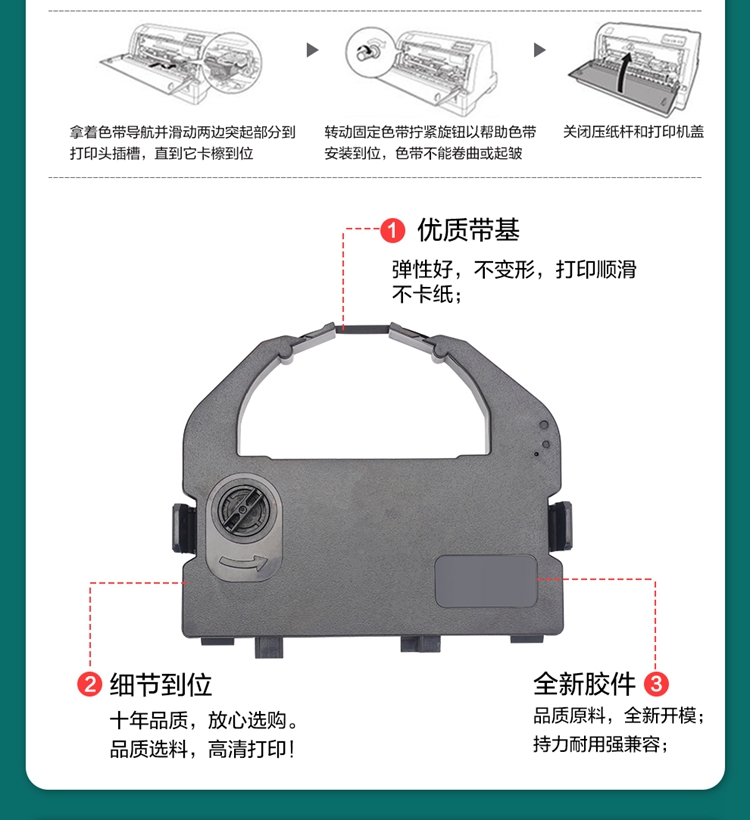 拿着色带导航并滑动两边突起部分到打印头插槽，直到它卡擦到位

转动固定色带拧紧旋钮以帮助色带安装到位，色带不能卷曲或起皱

关闭压纸杆和打印机盖

1 优质带基
弹性好，不变形，打印顺滑不卡纸；

2 细节到位
十年品质，放心选购。
品质选料，高清打印！

全新胶件 3
品质原料，全新开模；
持力耐用强兼容；