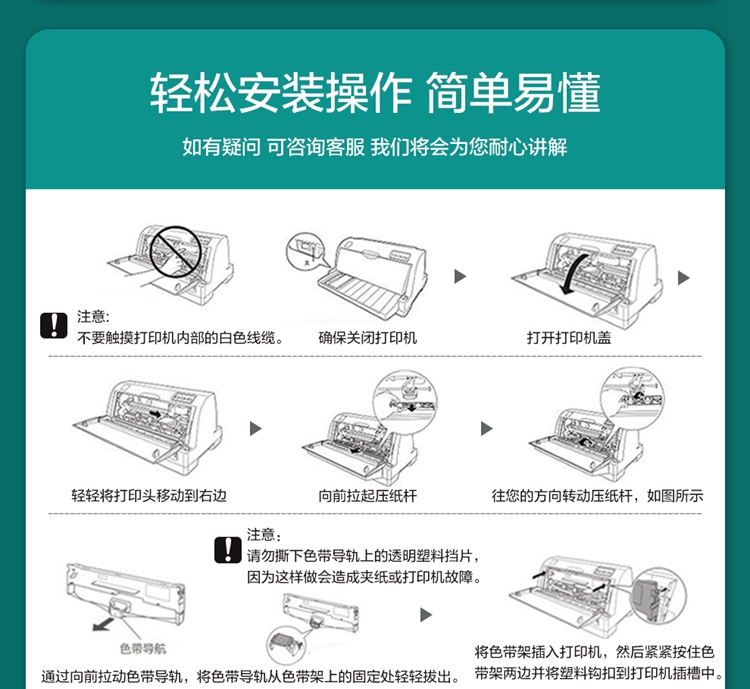 轻松安装操作 简单易懂

如有疑问 可咨询客服 我们将会为您耐心讲解

注意:
不要触摸打印机内部的白色线缆。

确保关闭打印机

打开打印机盖

轻轻将打印头移动到右边

向前拉起压纸杆

往您的方向转动压纸杆，如图所示

注意:
请勿撕下色带导轨上的透明塑料挡片，因为这样做会造成夹纸或打印机故障。

色带导航

通过向前拉动色带导轨，将色带导轨从色带架上的固定处轻轻拔出。

将色带架插入打印机，然后紧紧按住色带架两边并将塑料钩扣到打印机插槽中。