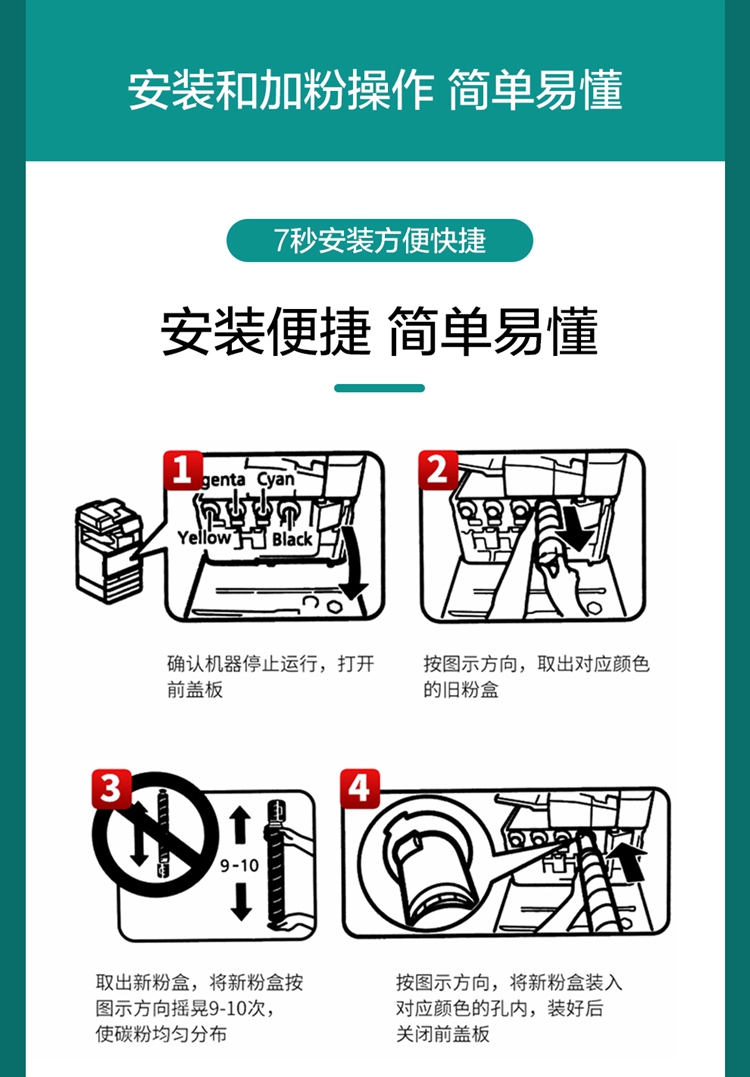 安装和加粉操作 简单易懂

7秒安装方便快捷

安装便捷 简单易懂

1
genta Cyan
Yellow Black

确认机器停止运行，打开前盖板

2

按图示方向，取出对应颜色的旧粉盒

3
9-10

取出新粉盒，将新粉盒按图示方向摇晃9-10次，使碳粉均匀分布

4

按图示方向，将新粉盒装入对应颜色的孔内，装好后关闭前盖板