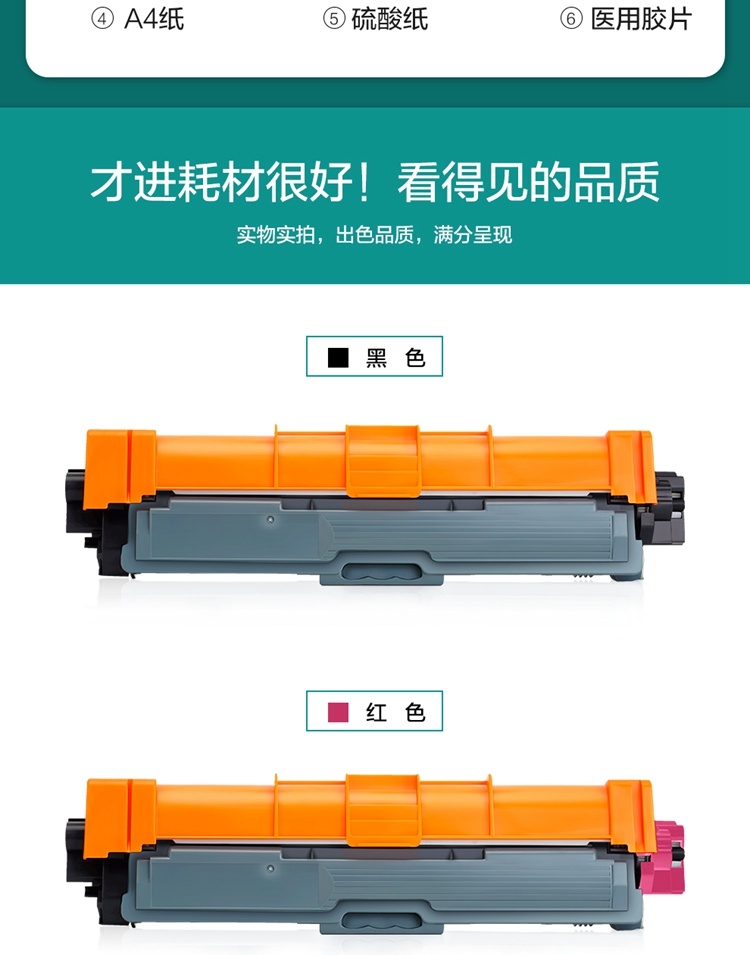 ④ A4纸 ⑤ 硫酸纸 ⑥ 医用胶片

才进耗材很好！看得见的品质

实物实拍，出色品质，满分呈现

黑 色

红 色