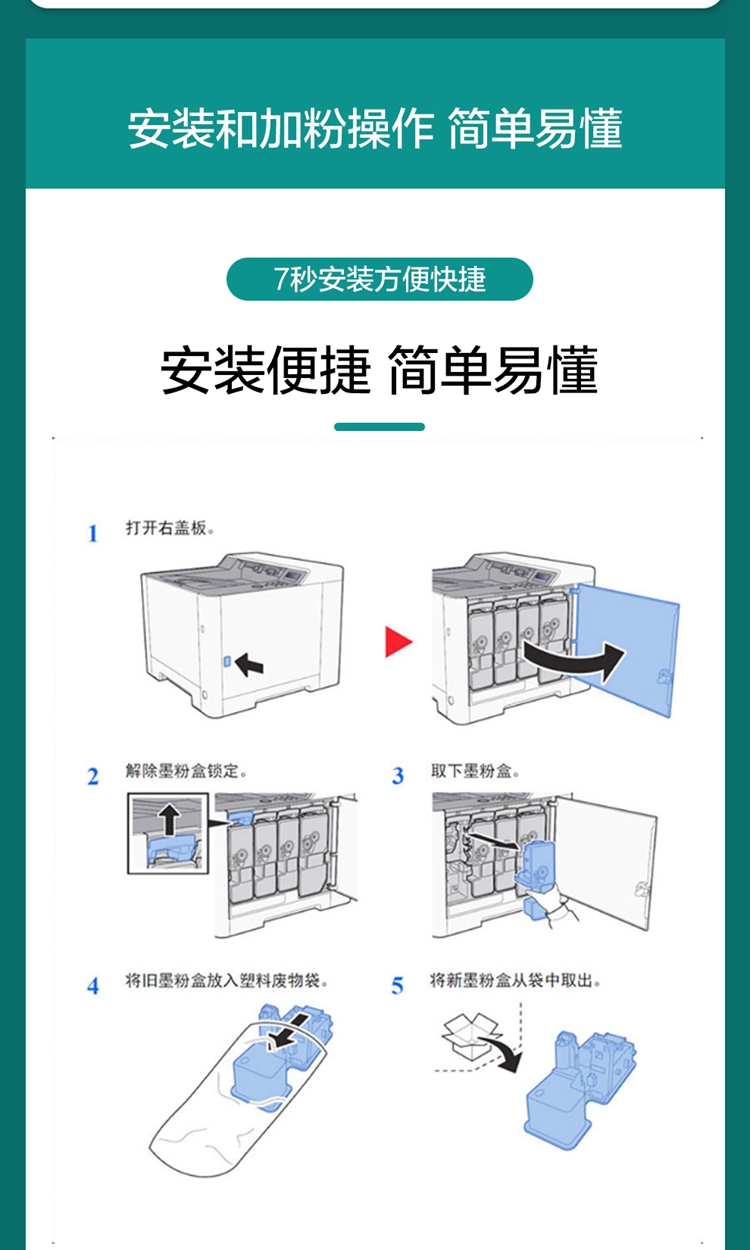 安装和加粉操作 简单易懂

7秒安装方便快捷

安装便捷 简单易懂

1 打开右盖板。

2 解除墨粉盒锁定。

3 取下墨粉盒。

4 将旧墨粉盒放入塑料废物袋。

5 将新墨粉盒从袋中取出。