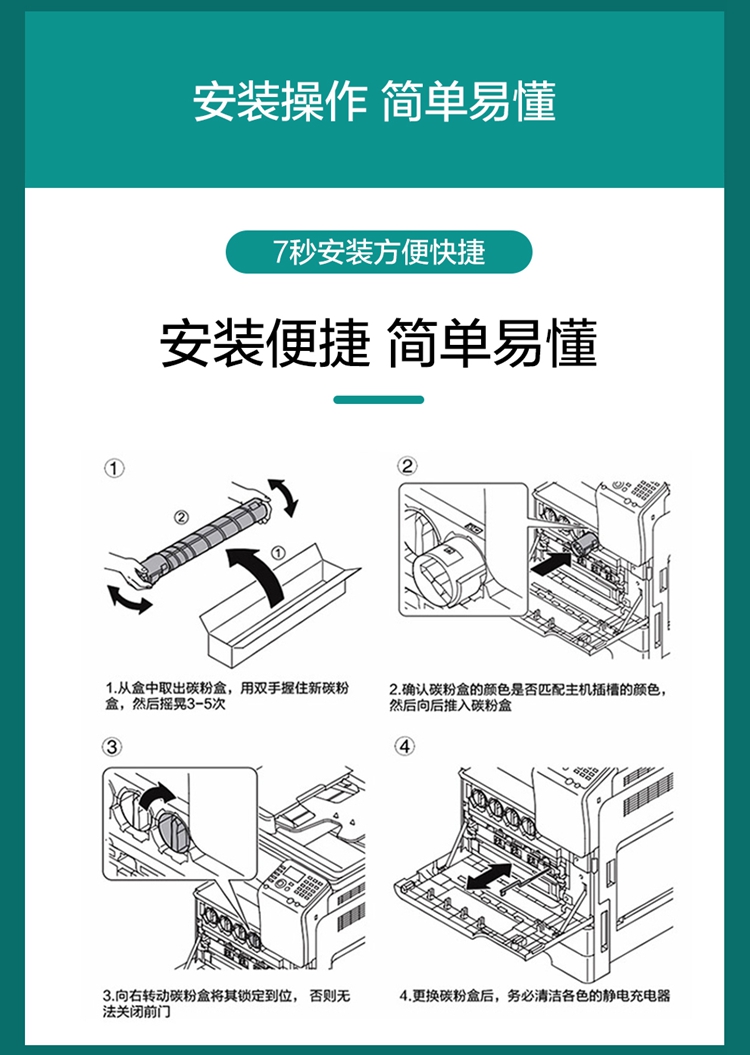 安装操作 简单易懂

7秒安装方便快捷

安装便捷 简单易懂

①

②

①

1.从盒中取出碳粉盒，用双手握住新碳粉盒，然后摇晃3-5次

②

2.确认碳粉盒的颜色是否匹配主机插槽的颜色，然后向后推入碳粉盒

③

3.向右转动碳粉盒将其锁定到位，否则无法关闭前门

④

4.更换碳粉盒后，务必清洁各色的静电充电器