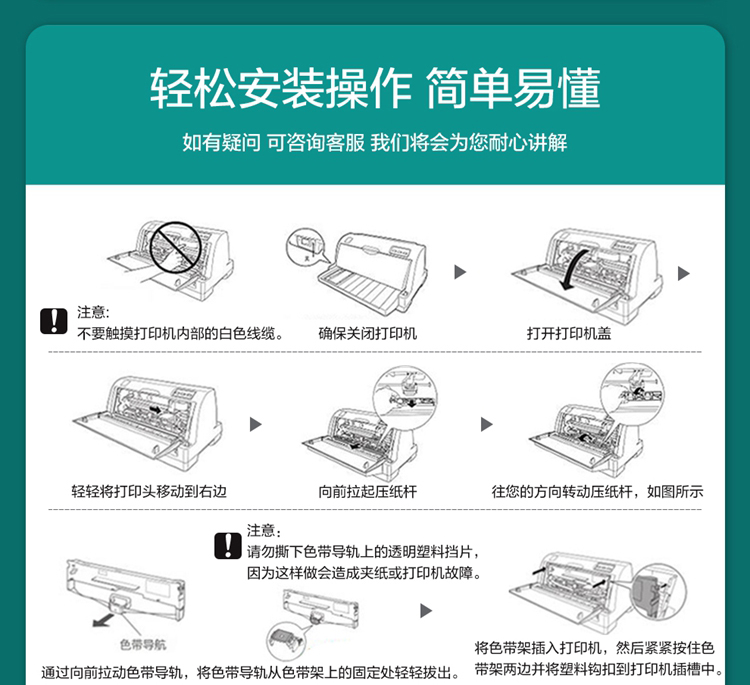 轻松安装操作 简单易懂

如有疑问 可咨询客服 我们将会为您耐心讲解

注意:
不要触摸打印机内部的白色线缆。

确保关闭打印机

打开打印机盖

轻轻将打印头移动到右边

向前拉起压纸杆

往您的方向转动压纸杆，如图所示

注意：
请勿撕下色带导轨上的透明塑料挡片，因为这样做会造成夹纸或打印机故障。

色带导航

通过向前拉动色带导轨，将色带导轨从色带架上的固定处轻轻拔出。

将色带架插入打印机，然后紧紧按住色带架两边并将塑料钩扣到打印机插槽中。