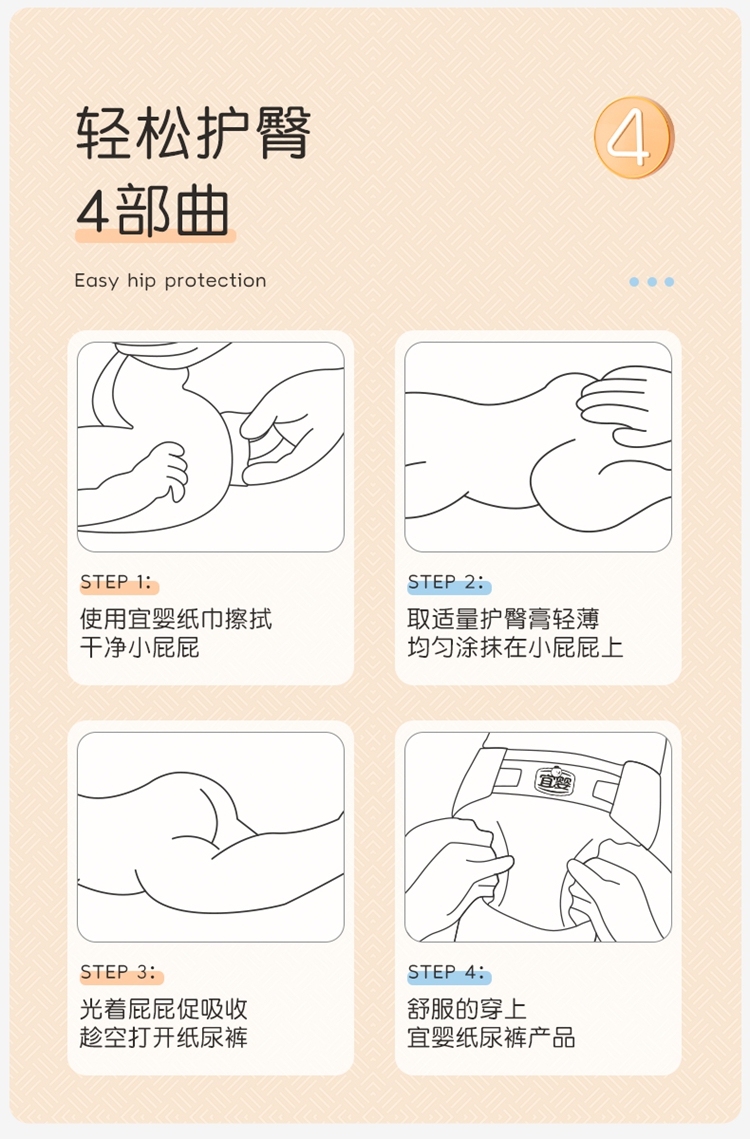 轻松护臀
4部曲

4

Easy hip protection

STEP 1:
使用宜婴纸巾擦拭
干净小屁屁

STEP 2:
取适量护臀膏轻薄
均匀涂抹在小屁屁上

STEP 3:
光着屁屁促吸收
趁空打开纸尿裤

宜婴

STEP 4:
舒服的穿上
宜婴纸尿裤产品