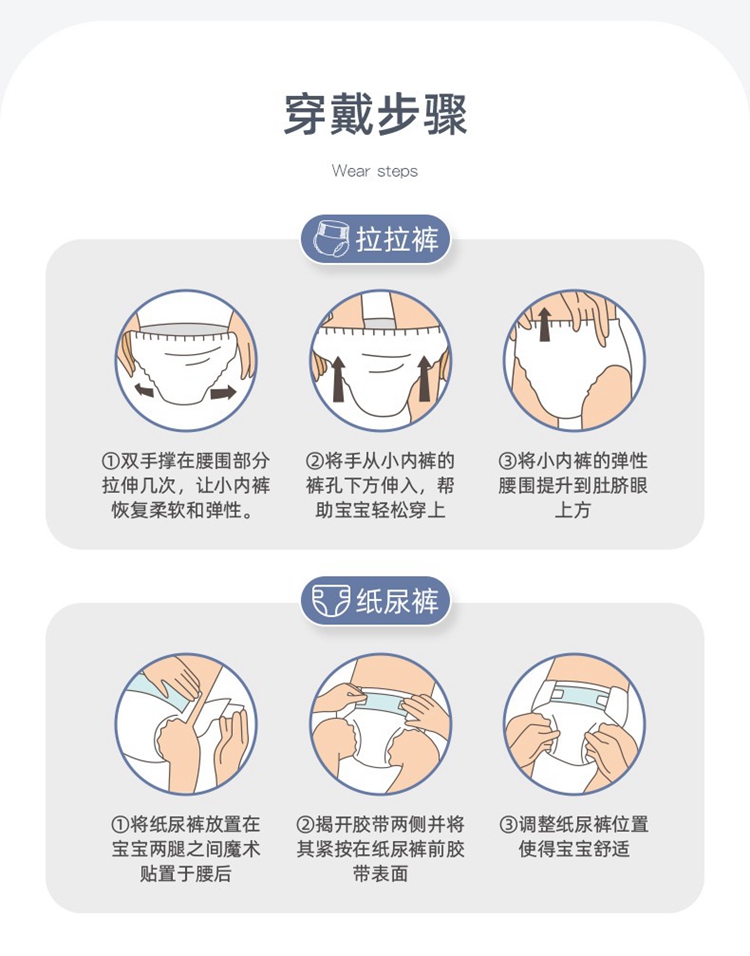 穿戴步骤

Wear steps

拉拉裤

①双手撑在腰围部分拉伸几次，让小内裤恢复柔软和弹性。

②将手从小内裤的裤孔下方伸入，帮助宝宝轻松穿上

③将小内裤的弹性腰围提升到肚脐眼上方

纸尿裤

①将纸尿裤放置在宝宝两腿之间魔术贴置于腰后

②揭开胶带两侧并将其紧按在纸尿裤前胶带表面

③调整纸尿裤位置使得宝宝舒适